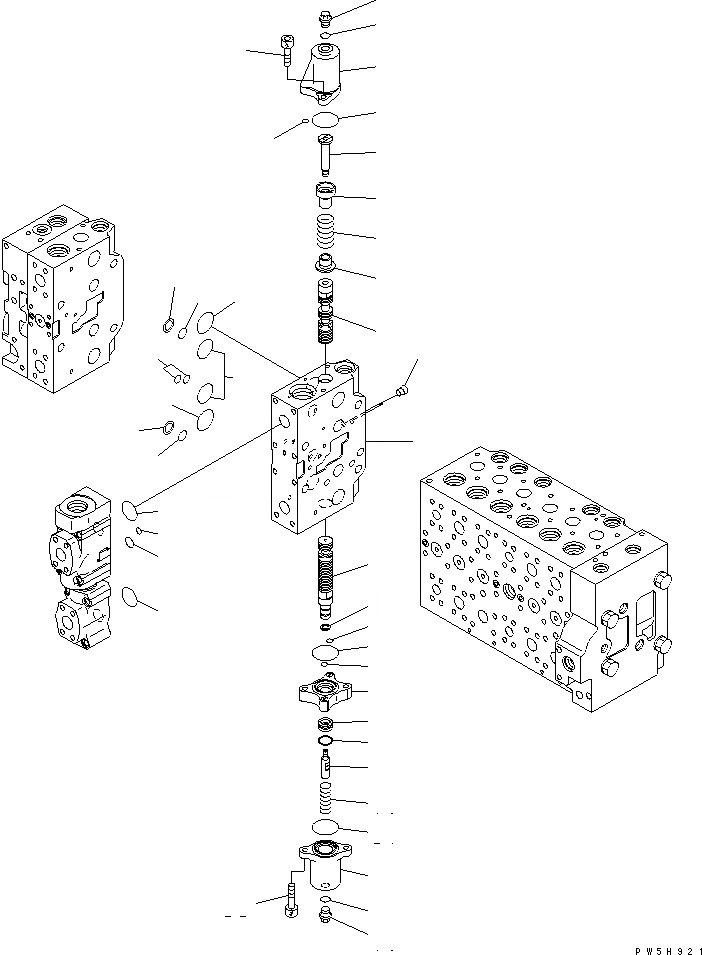 PW5H921