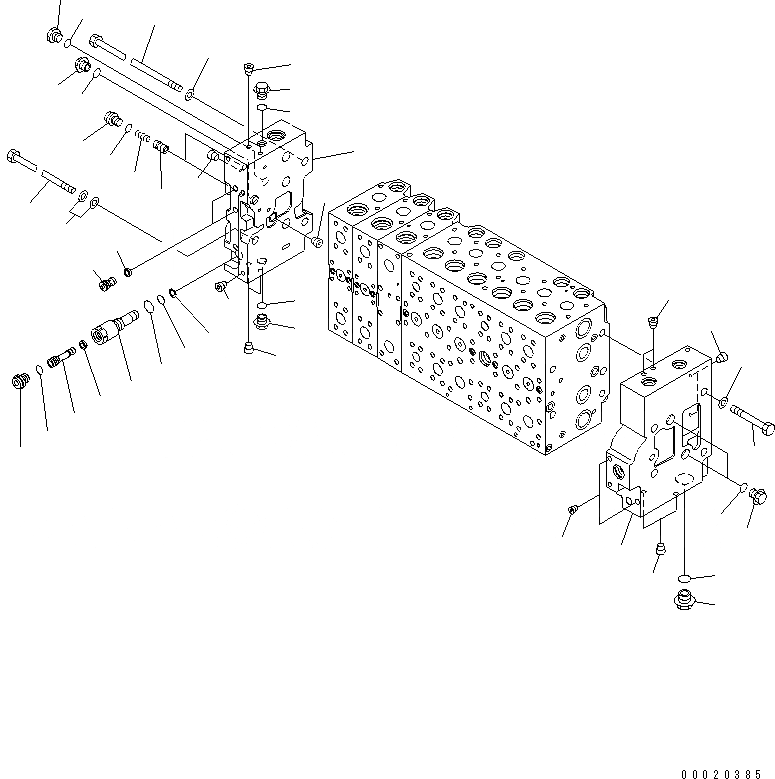 00020385