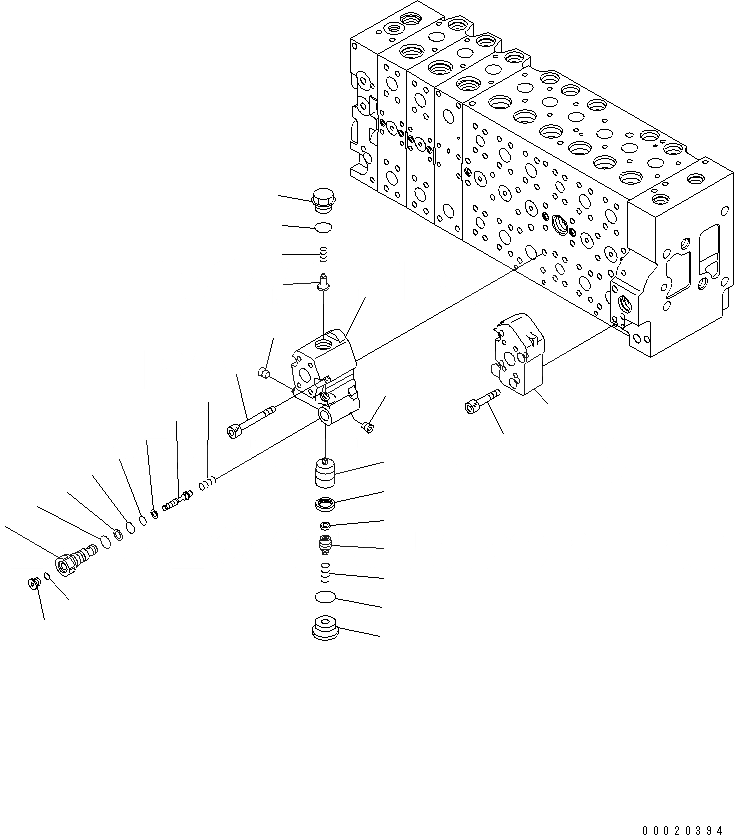 00020394