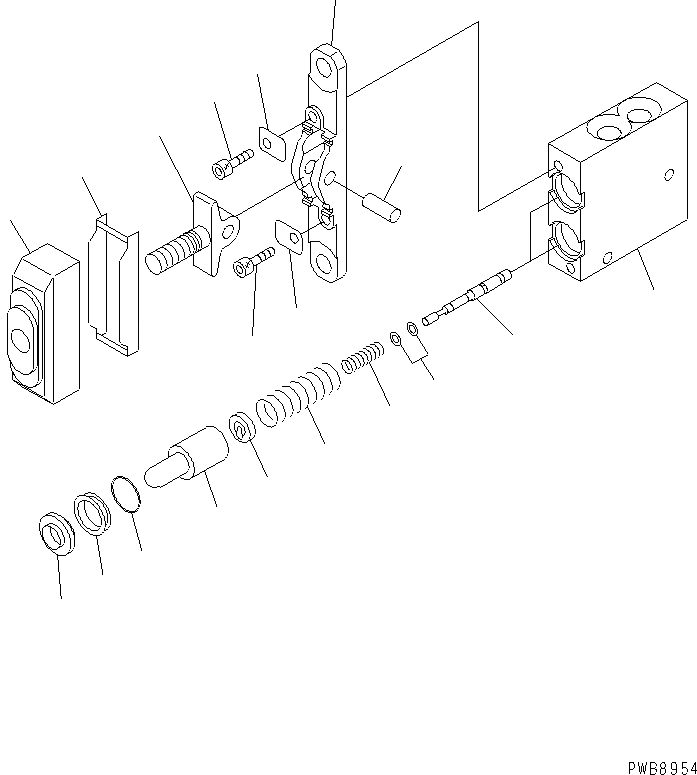 PWB8954