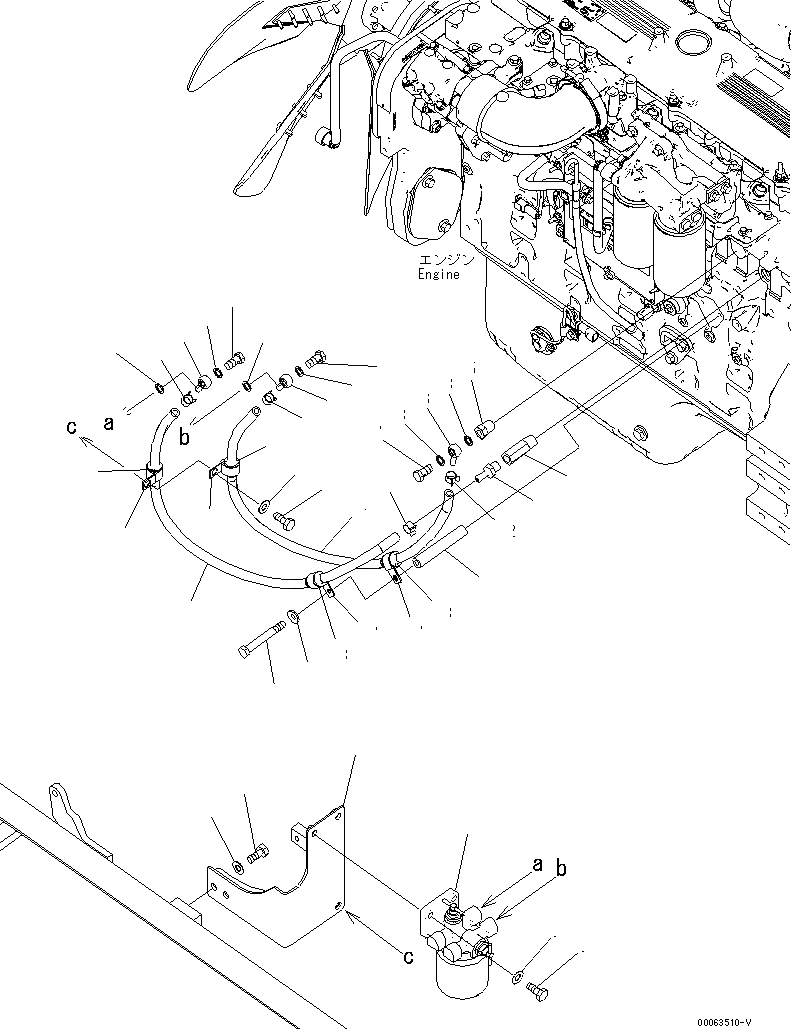 エンジン
Engine

c a b

a b

c

00063510-V