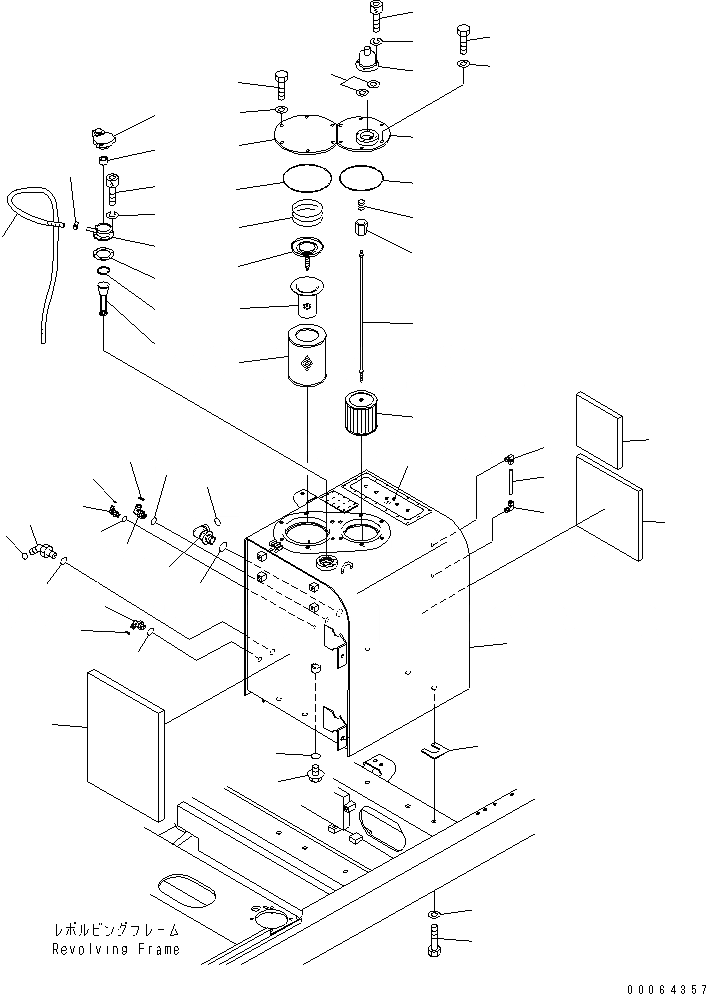 レボルビングフレーム
Revolving Frame

00064357