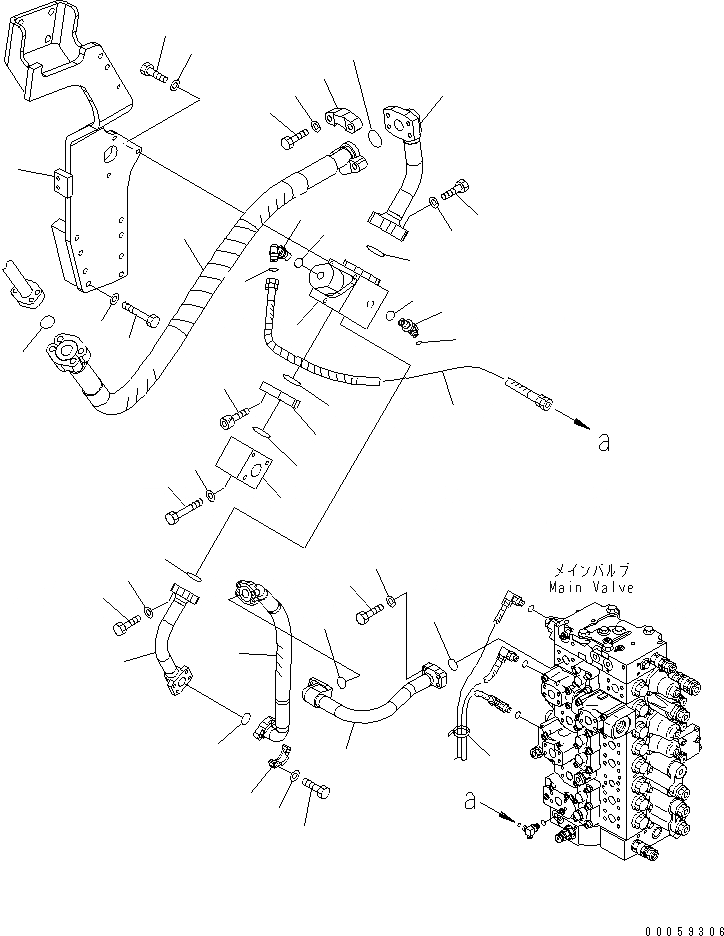 a

メインバルブ
Main Valve

a

00059306