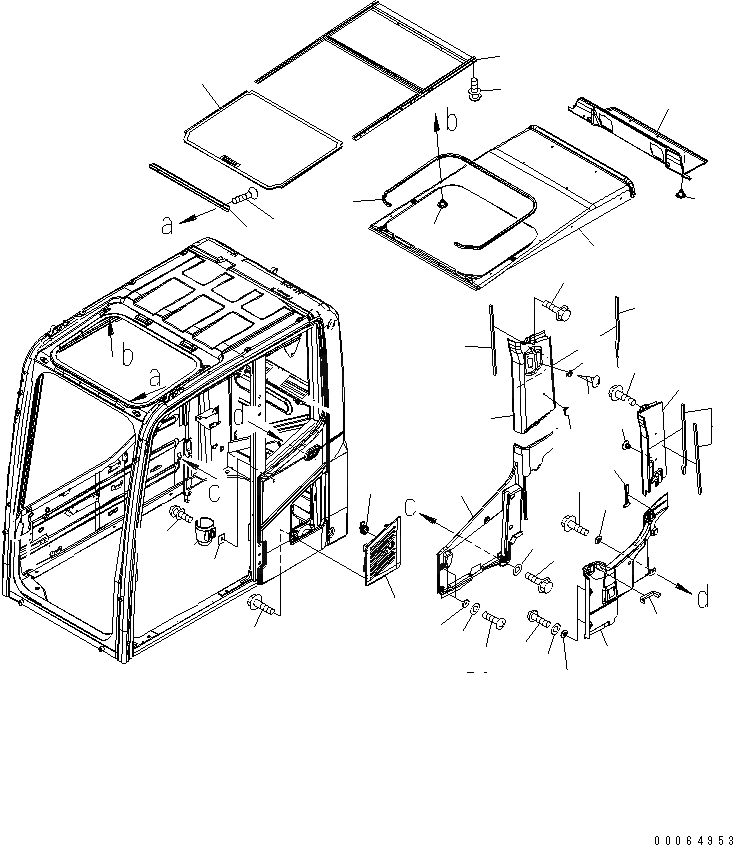 b
a
b
a
d
c
c
d
00064953