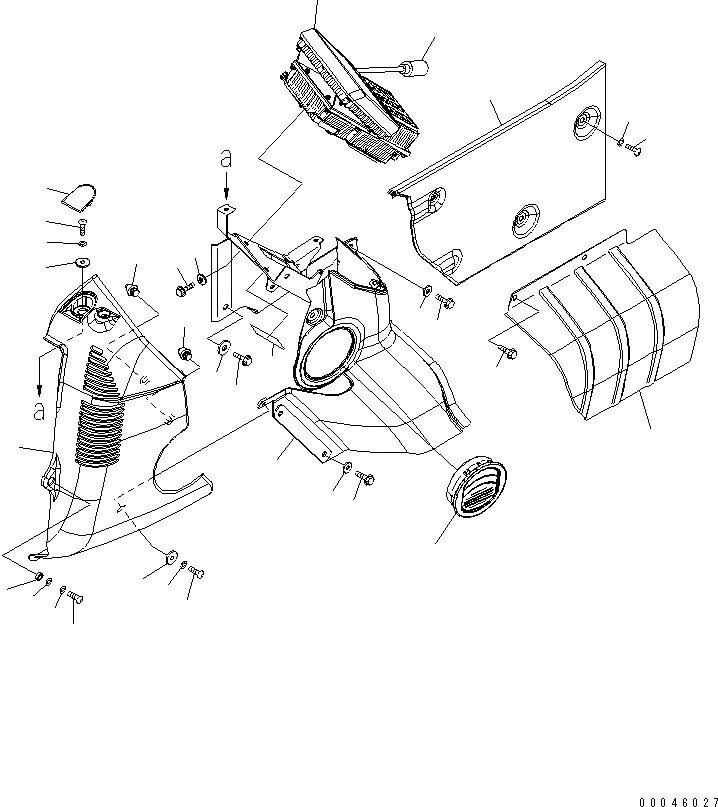 a

a

00046027