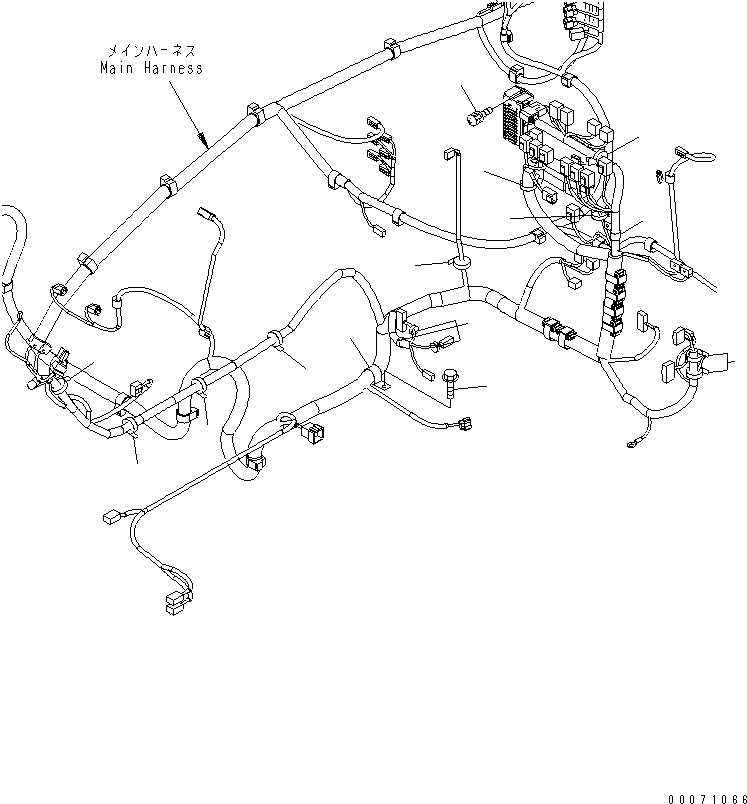 メインハーネス
Main Harness

00071066