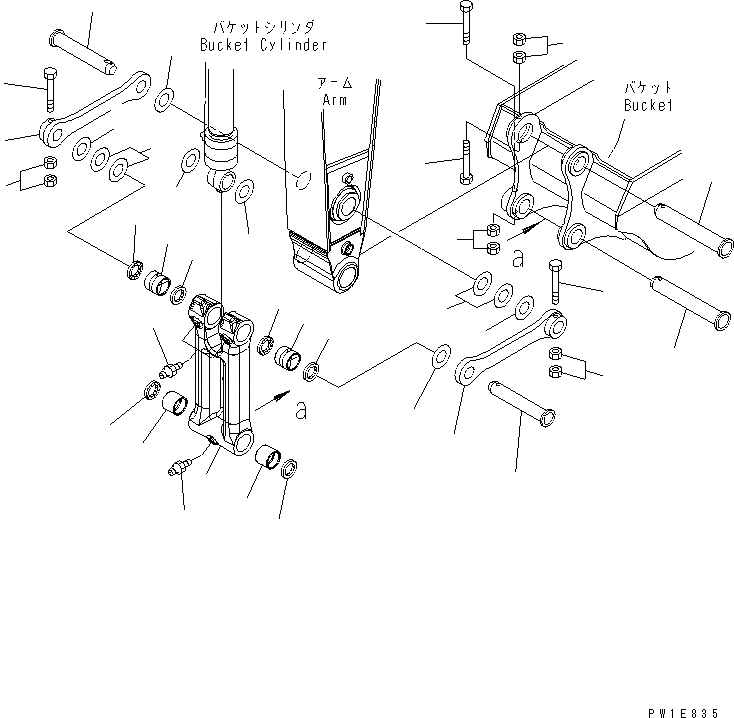 バケットシリンダ
Bucket Cylinder

アーム
Arm

バケット
Bucket

a

a

PW1E835