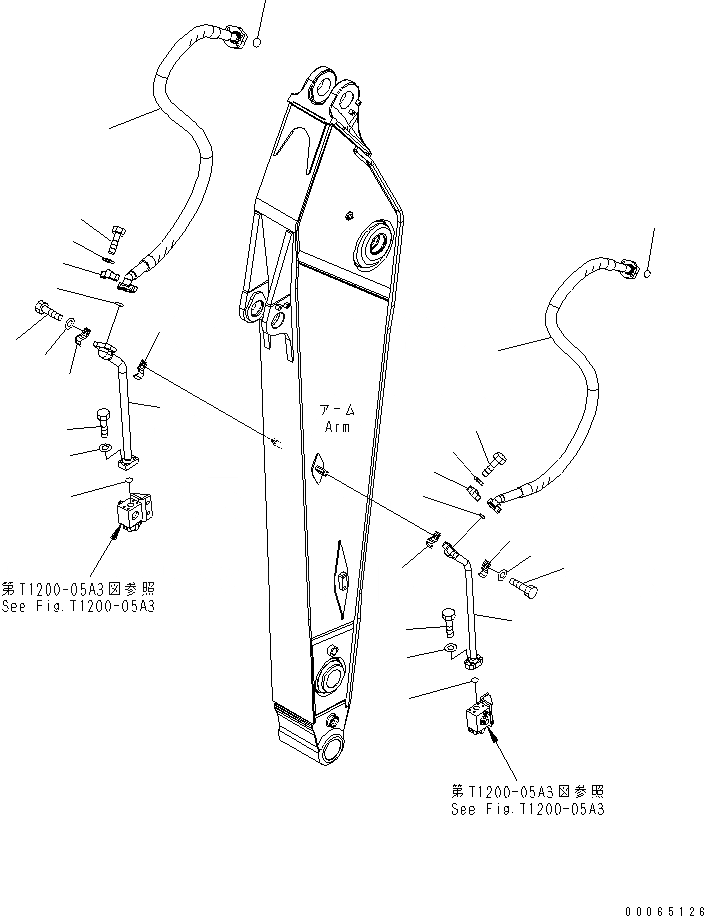 アーム
Arm

第T1200-05A3図参照
See Fig.T1200-05A3

第T1200-05A3図参照
See Fig.T1200-05A3

00065126