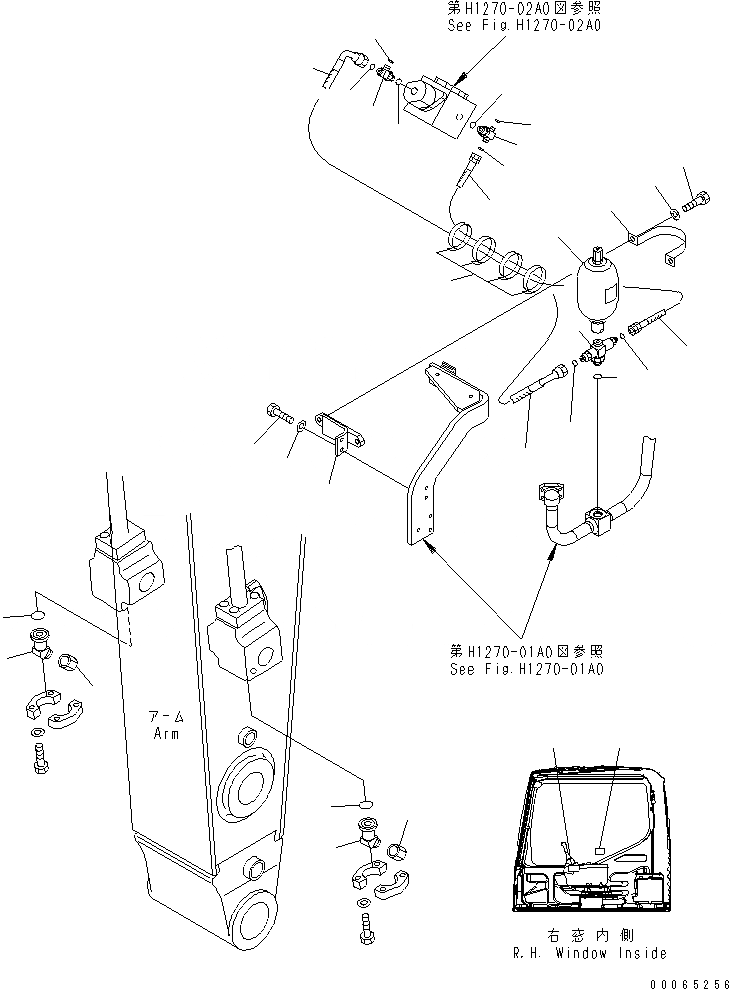 第H1270-02A0図参照
See Fig.H1270-02A0

第H1270-01A0図参照
See Fig.H1270-01A0

アーム
Arm

右窓内側
R.H. Window Inside

00065256