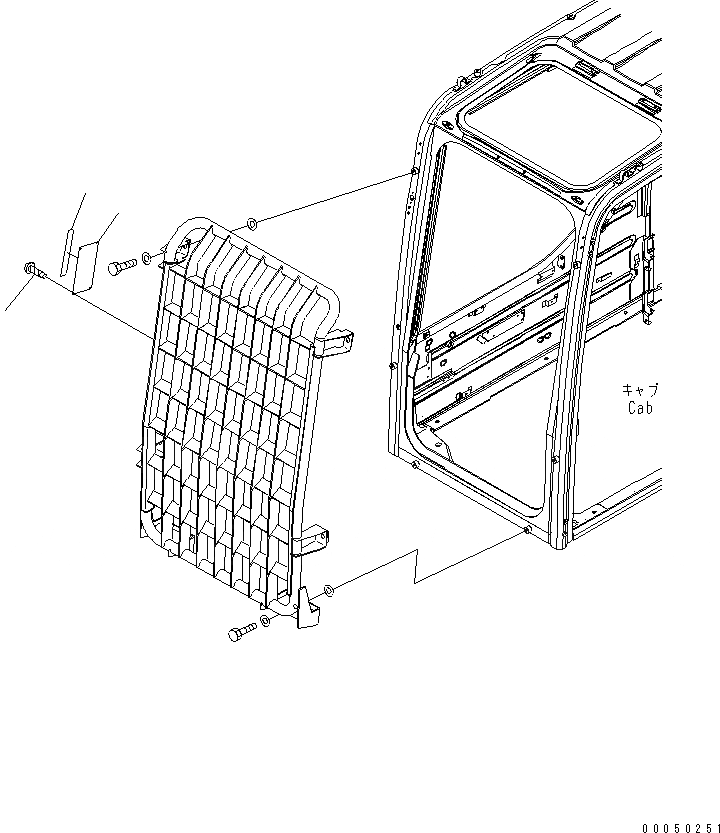 キャブ
Cab

00050251