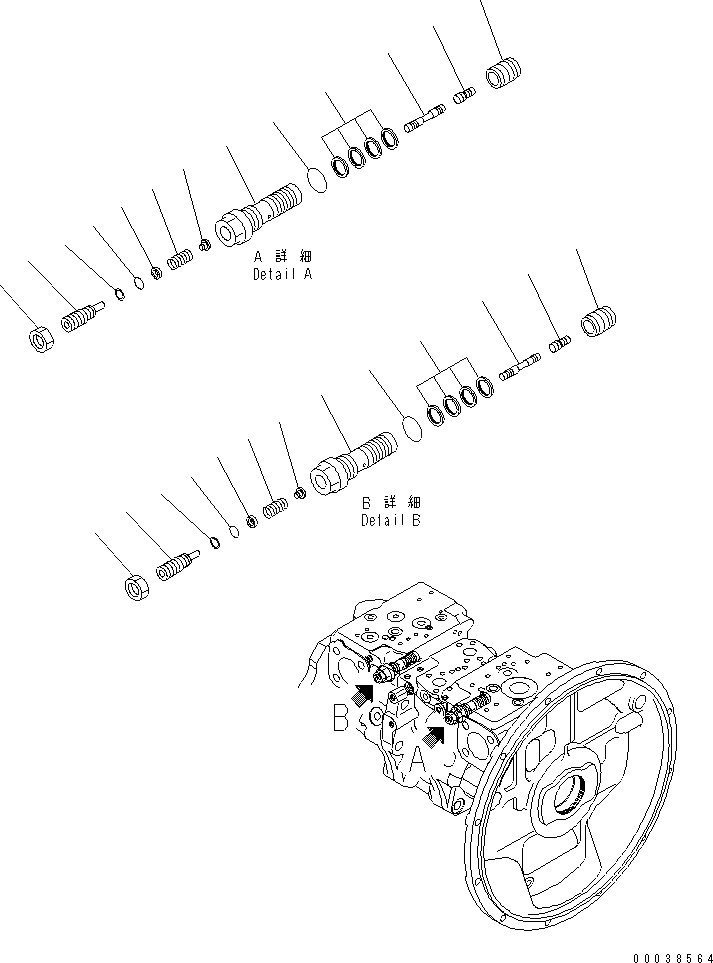 A 詳 細
Detail A

B 詳 細
Detail B

B

A

00038564