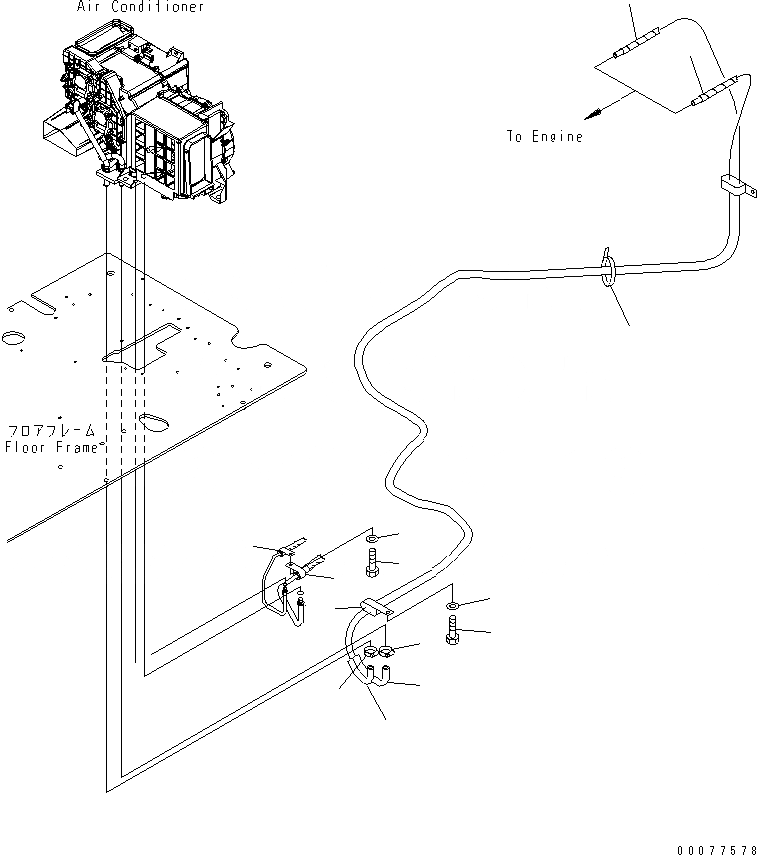 Air Conditioner

To Engine

フロアフレーム
Floor Frame

00077578