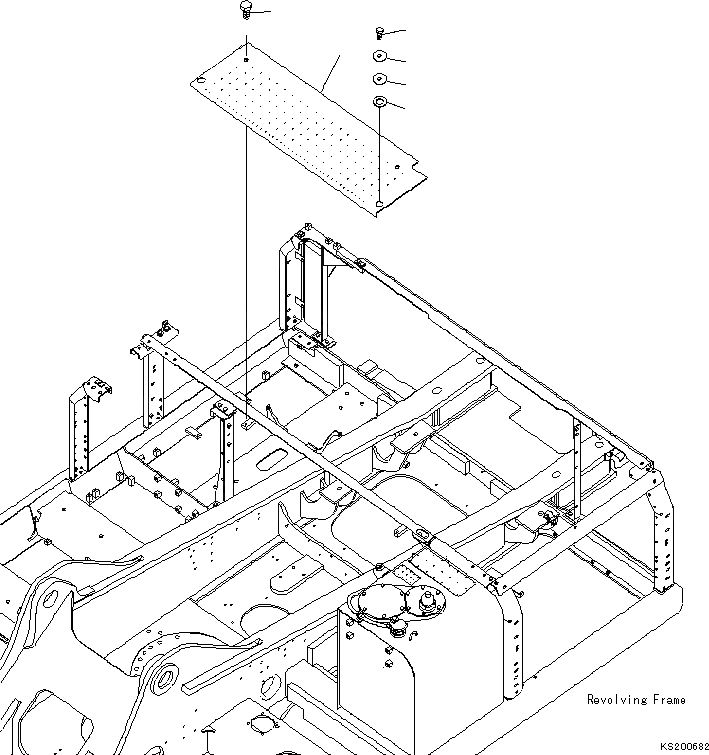 Revolving Frame

KS200682