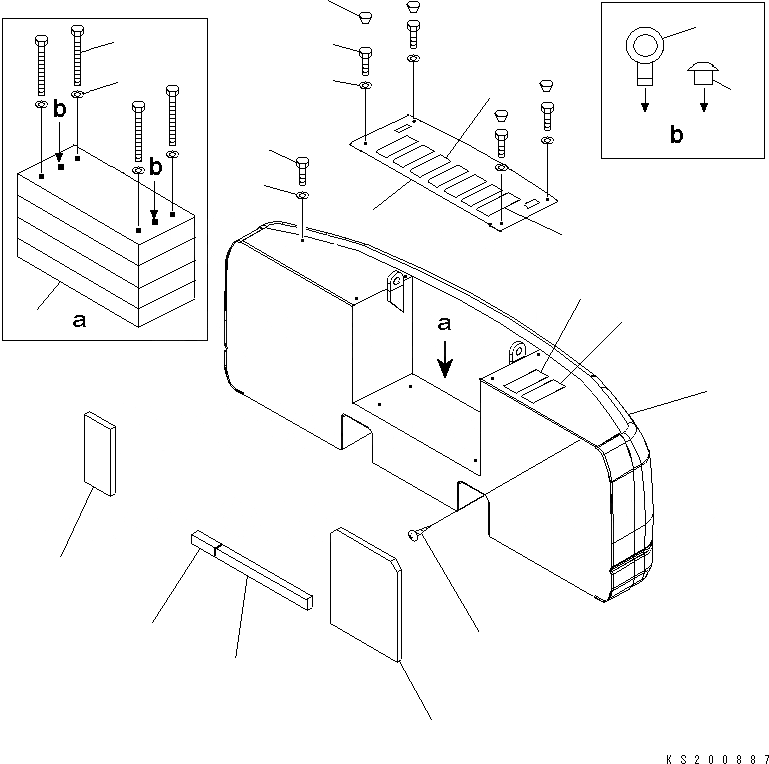 b
b
a
b
a
KS200887