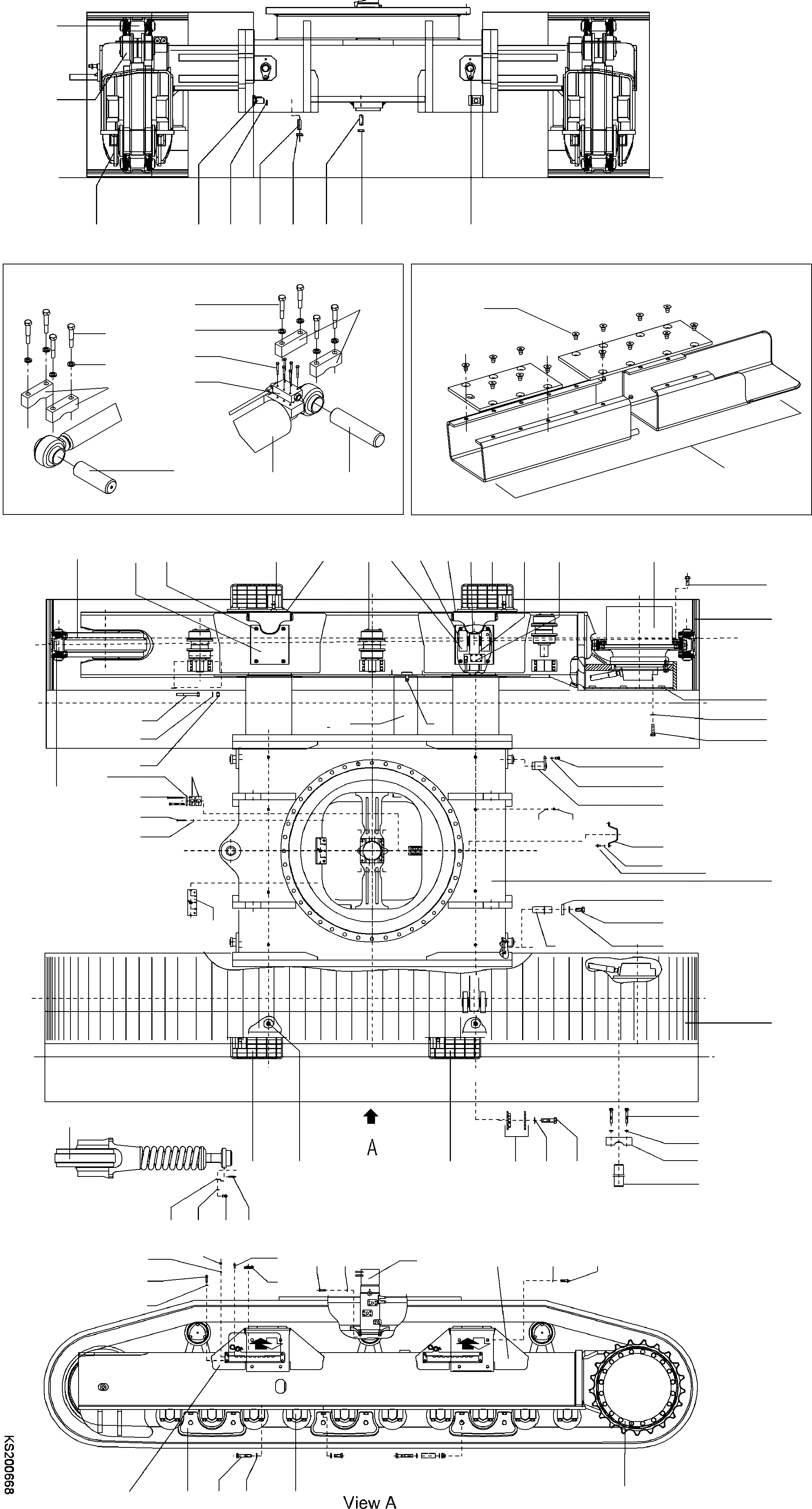 A

View A

KS200668