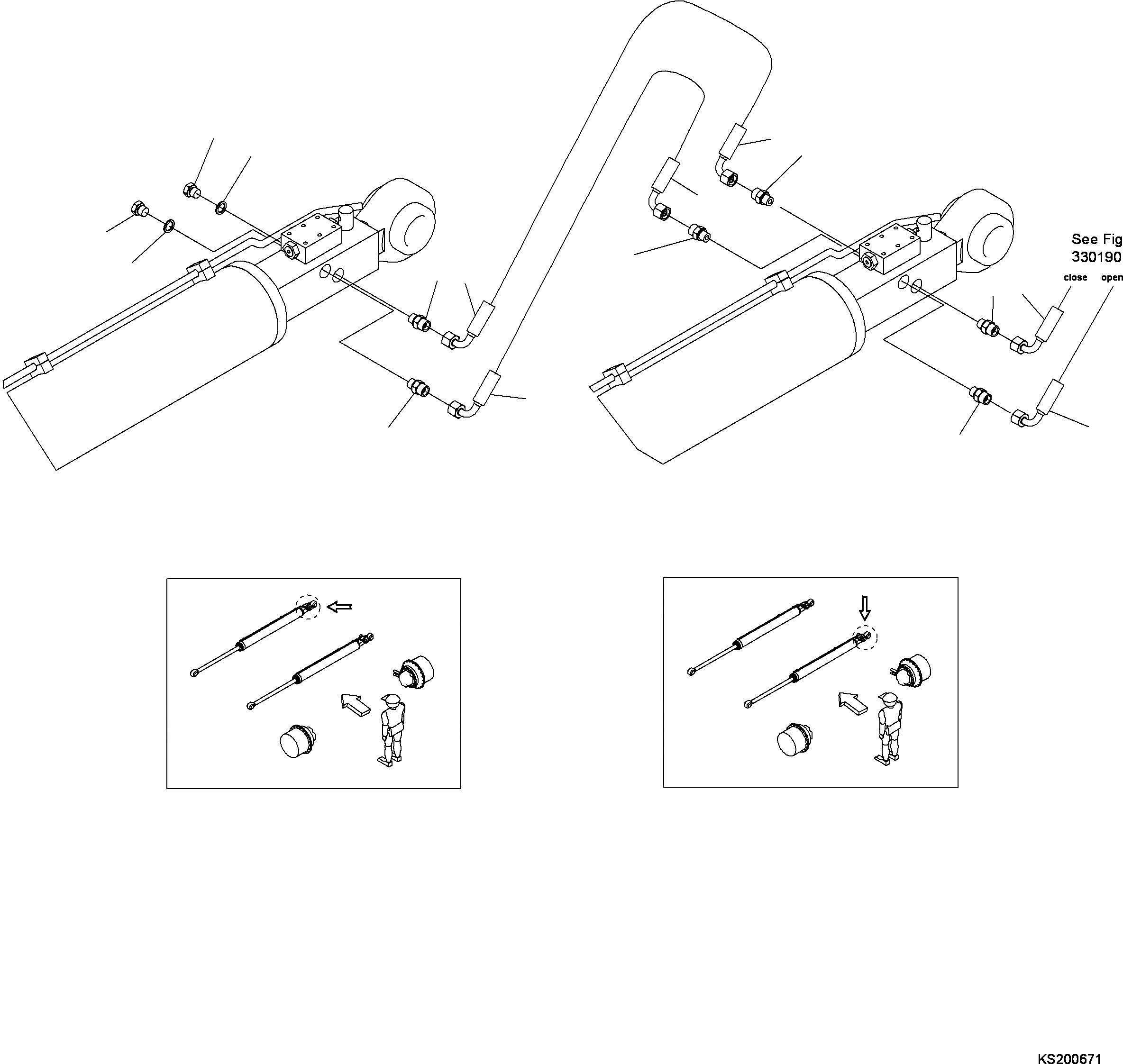 See Fig
330190
close open

KS200671