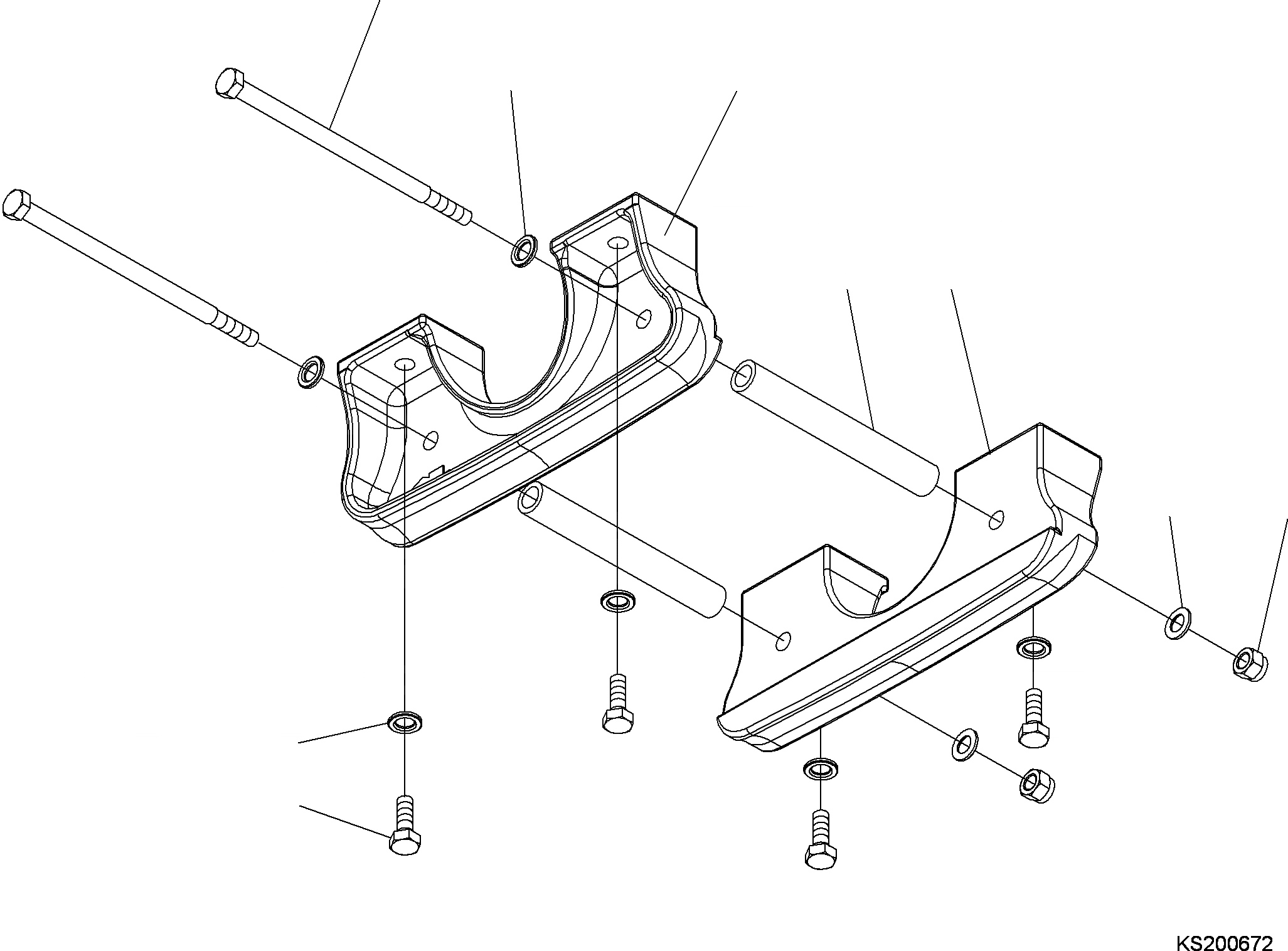 KS200672