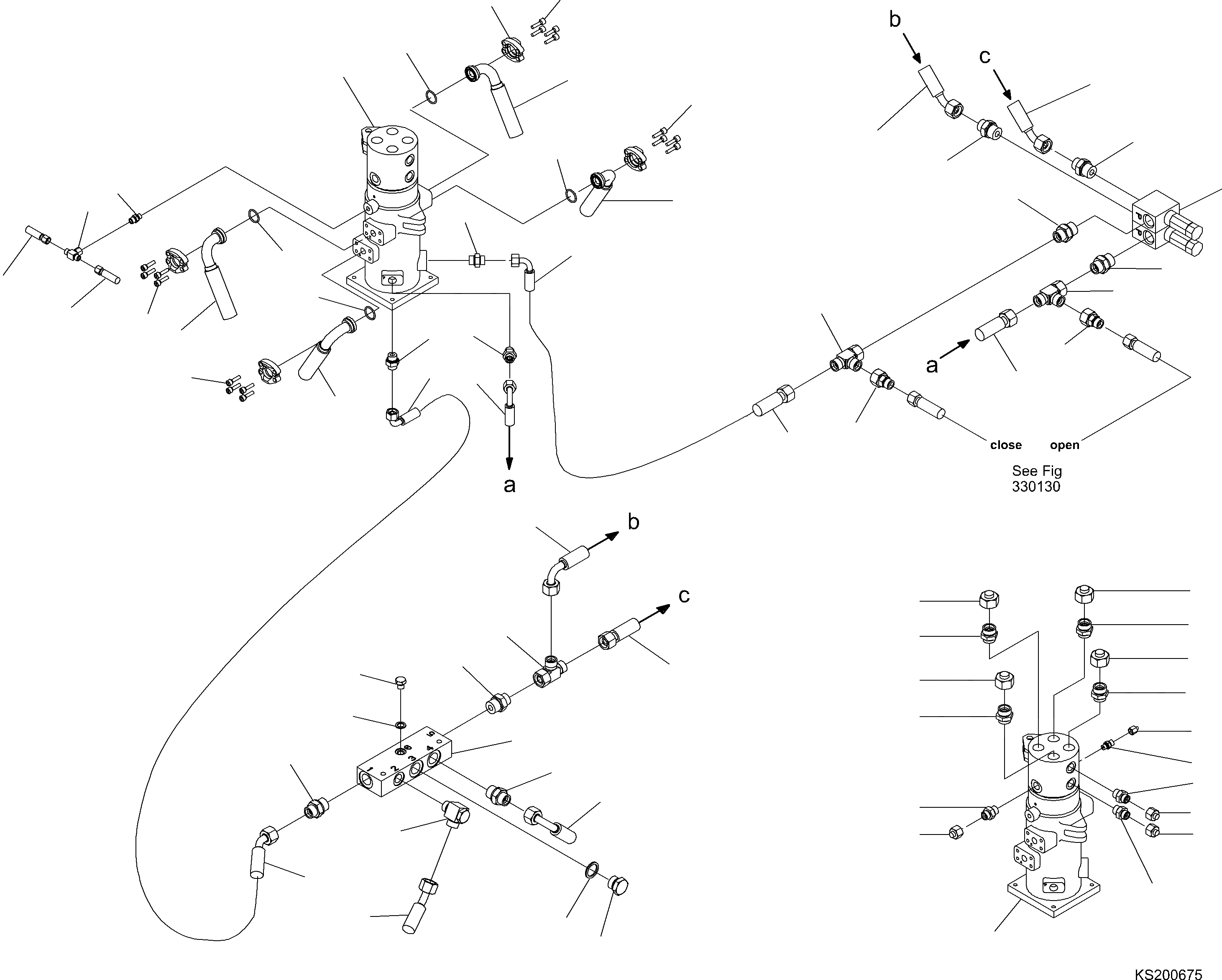 b

c

a

close open

See Fig
330130

a

b

c

1 2 3 4 5 6

KS200675