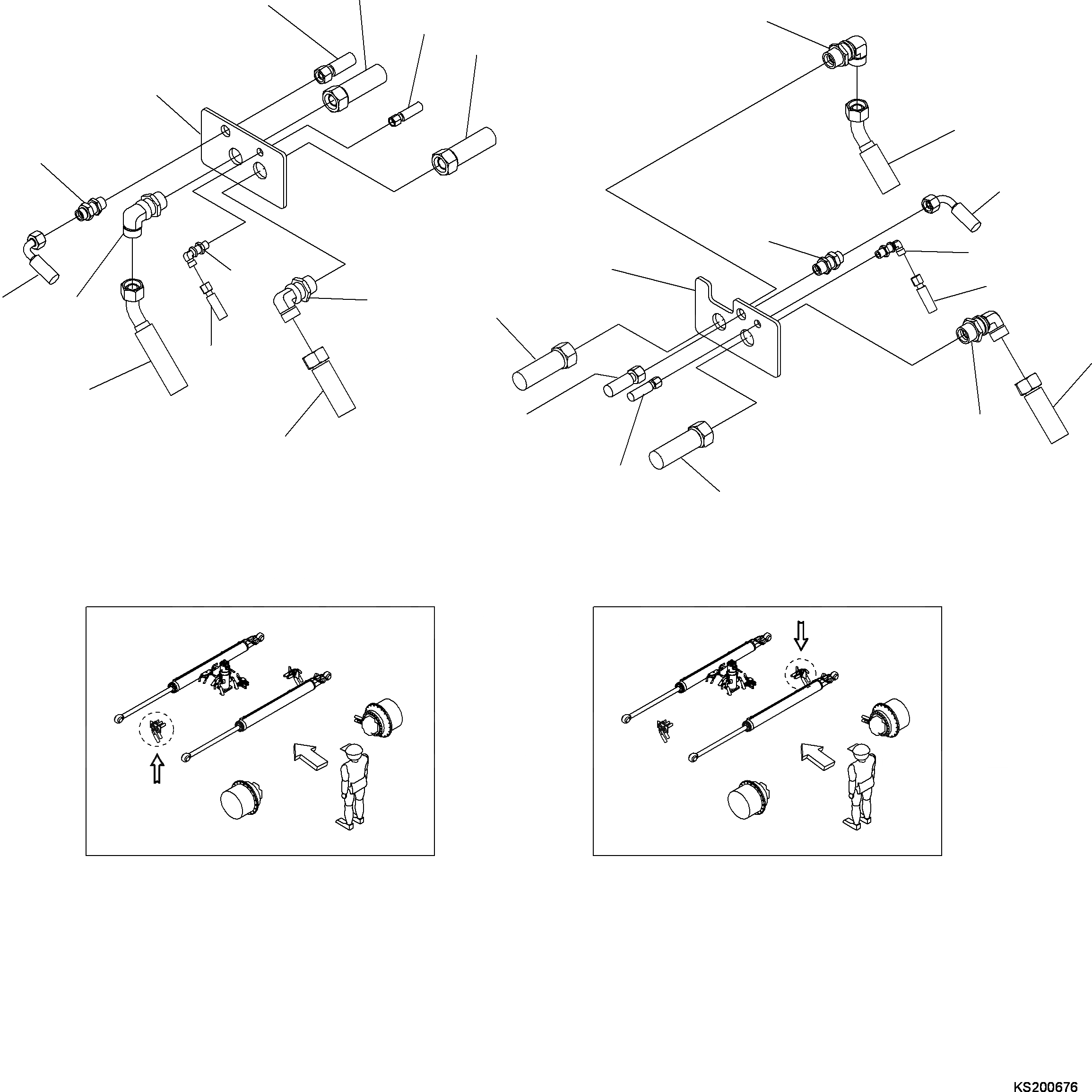 KS200676