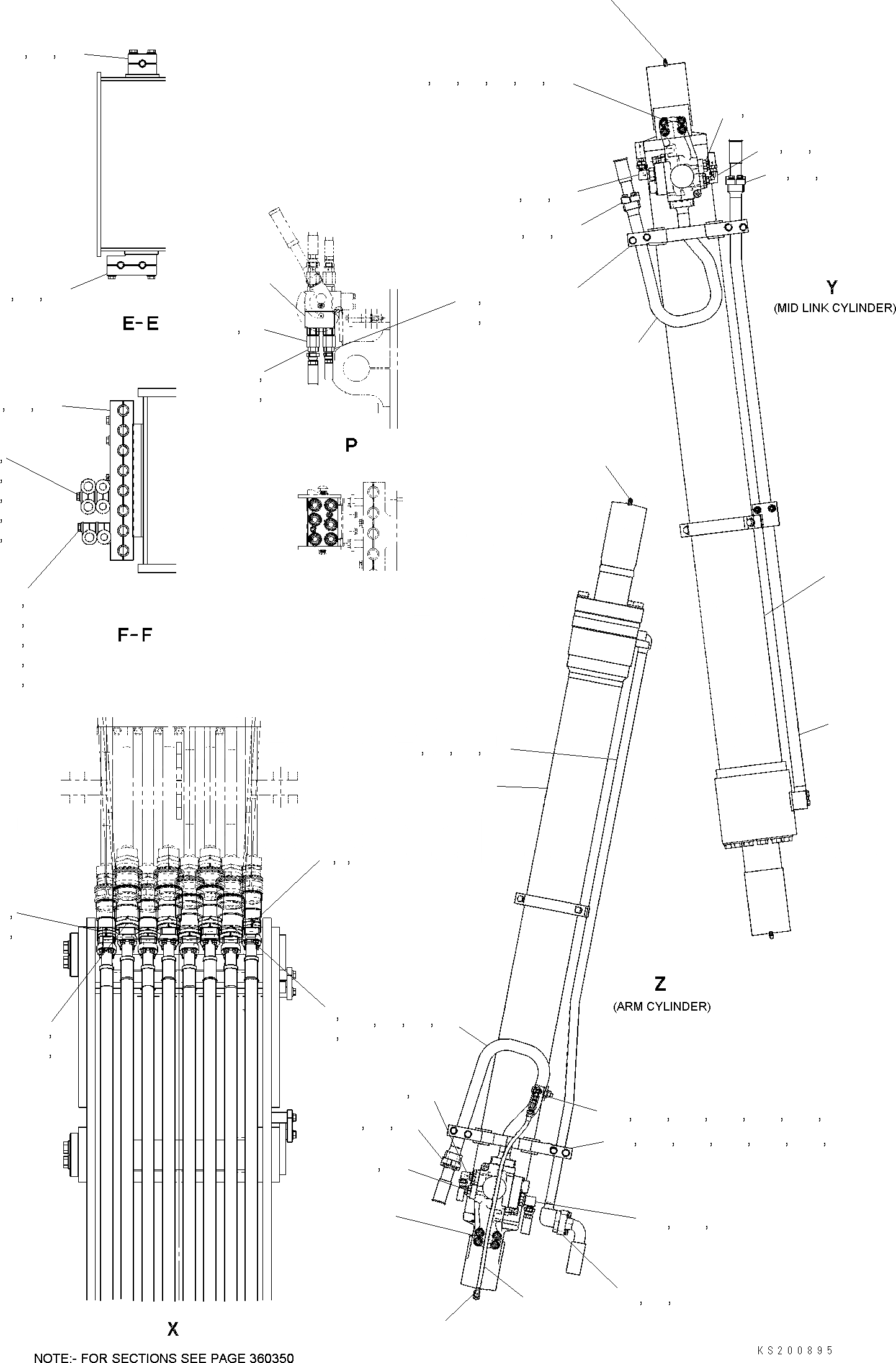 E-E

P

Y
(MID LINK CYLINDER)

F-F

Z
(ARM CYLINDER)

X

NOTE:- FOR SECTIONS SEE PAGE 360350

KS200895