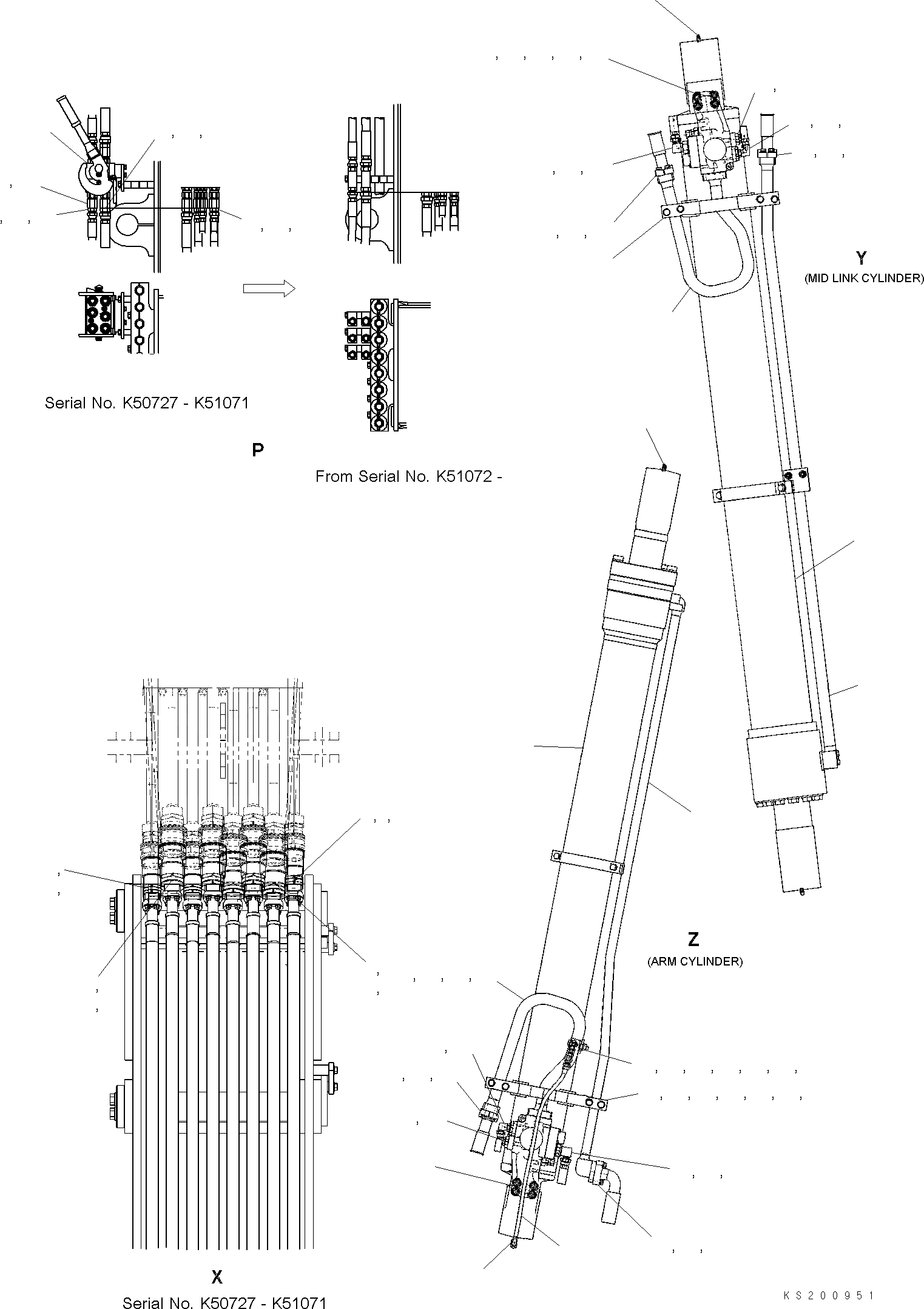 Serial No. K50727 - K51071

P

From Serial No. K51072 -

Y
(MID LINK CYLINDER)

Z
(ARM CYLINDER)

X
Serial No. K50727 - K51071

KS200951