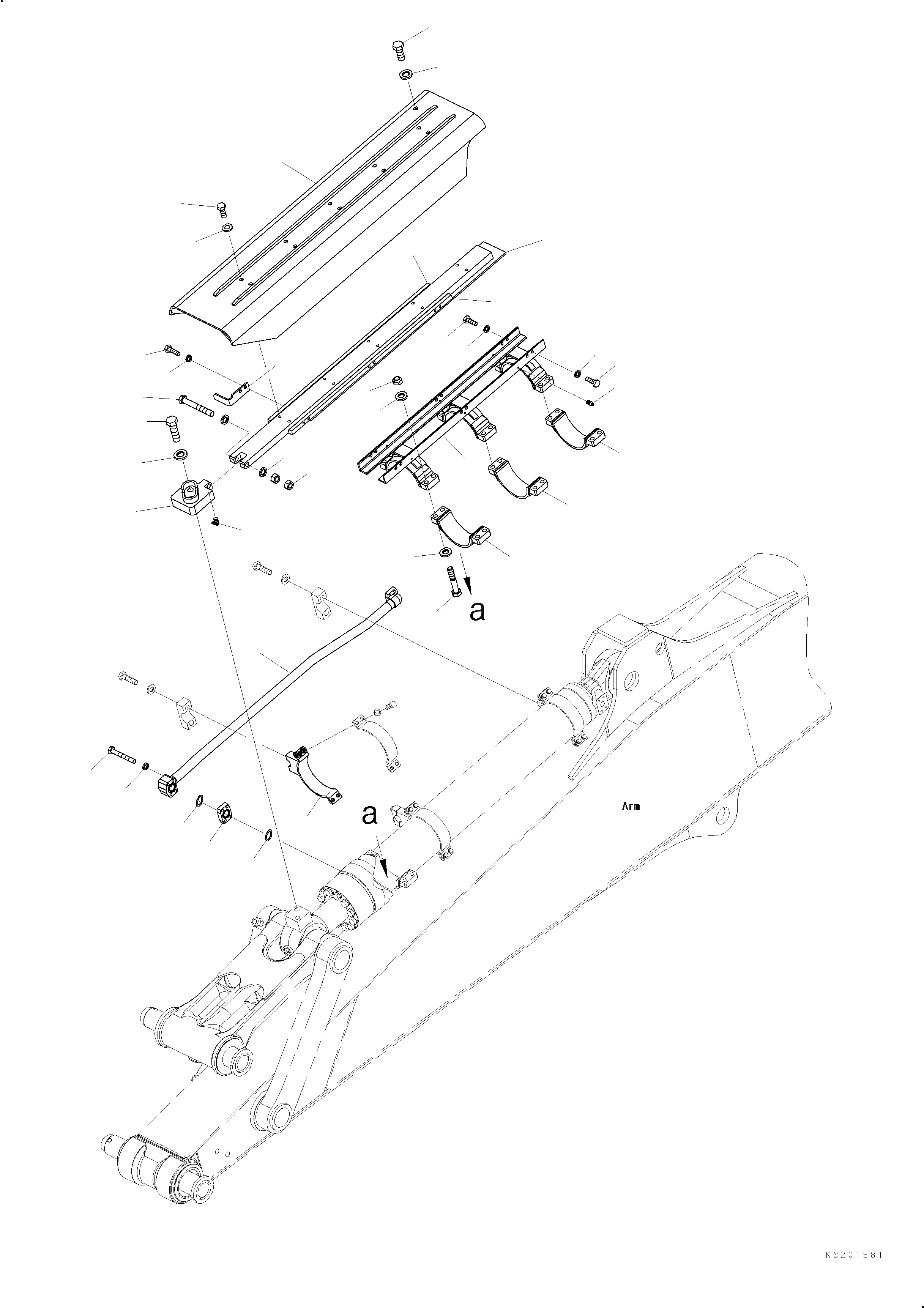 a

Arm

a

KS201581