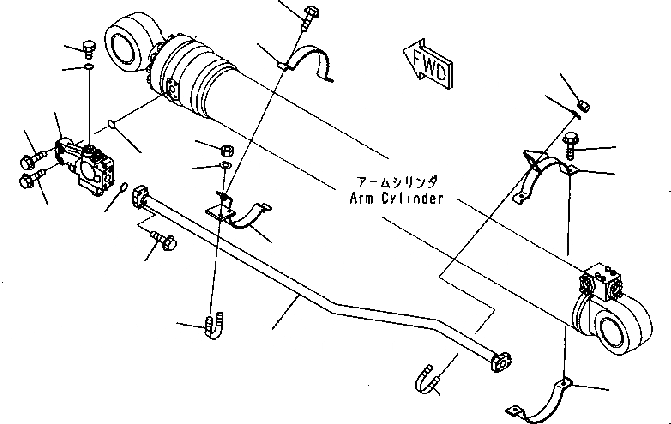 FWD

アームシリンダ
Arm Cylinder