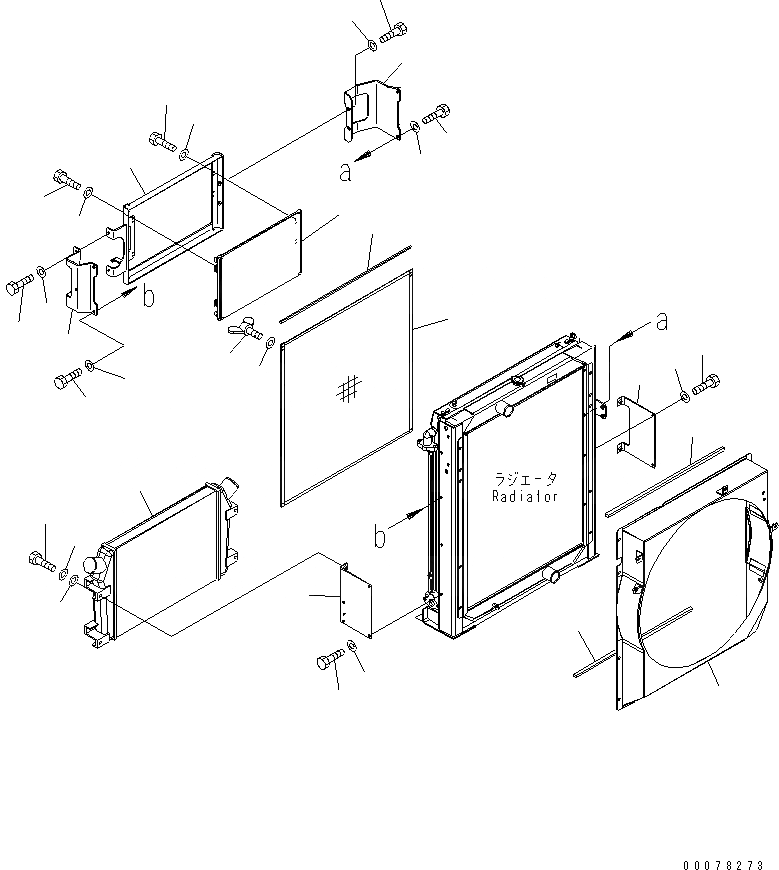 a

b

a

ラジエータ
Radiator

b

00078273