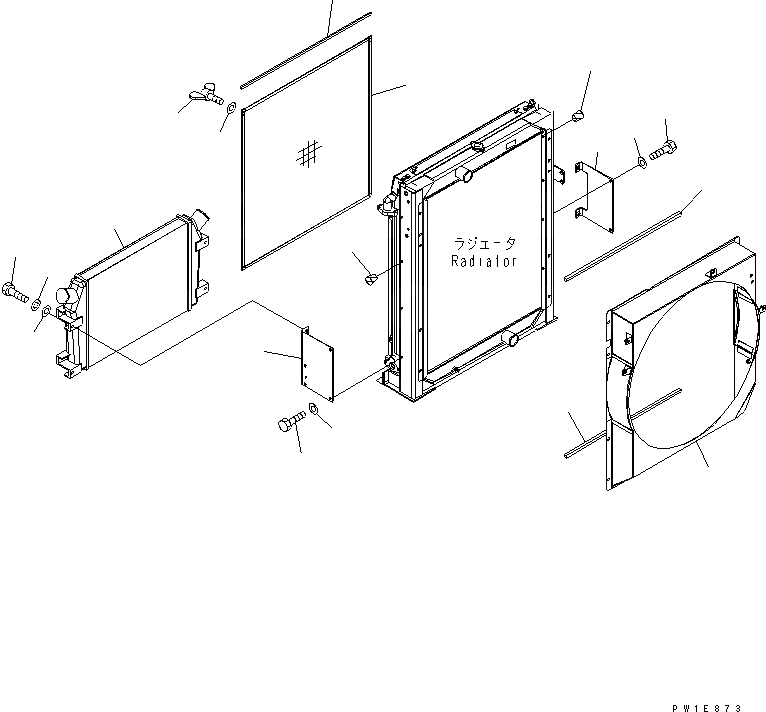 ラジエータ
Radiator

PW1E873