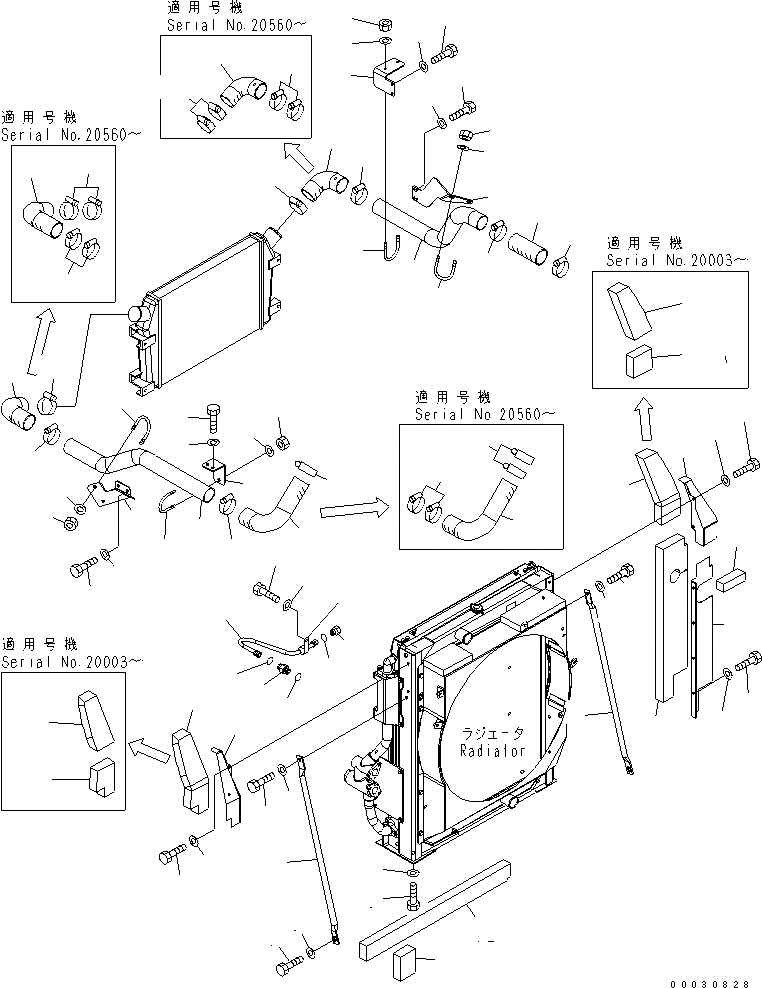 適用号機
Serial No.20560~

適用号機
Serial No.20560~

適用号機
Serial No.20003~

適用号機
Serial No 20560~

適用号機
Serial No.20003~

ラジエータ
Radialor

00030828