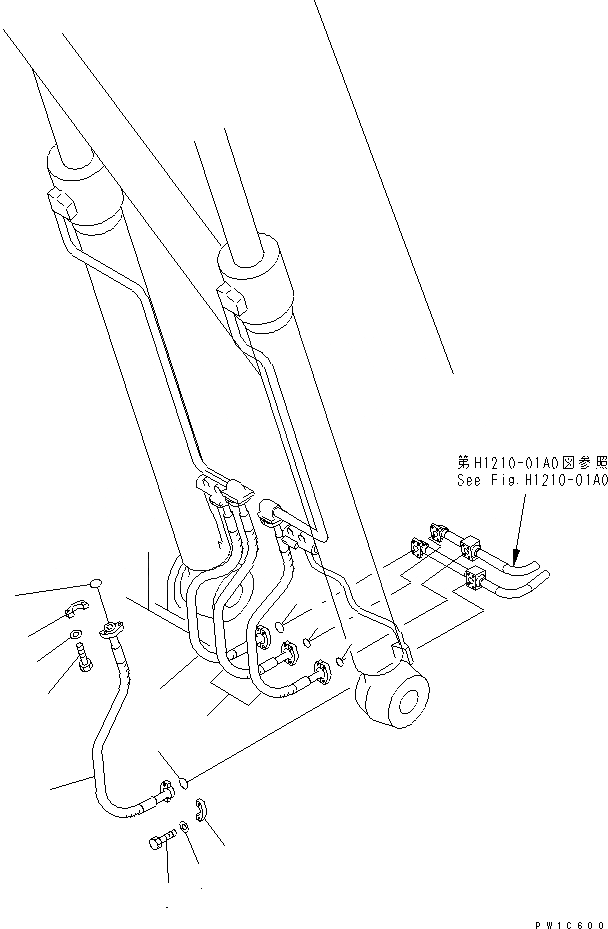 第H1210-01A0図参照
See Fig.H1210-01A0

PW1C600