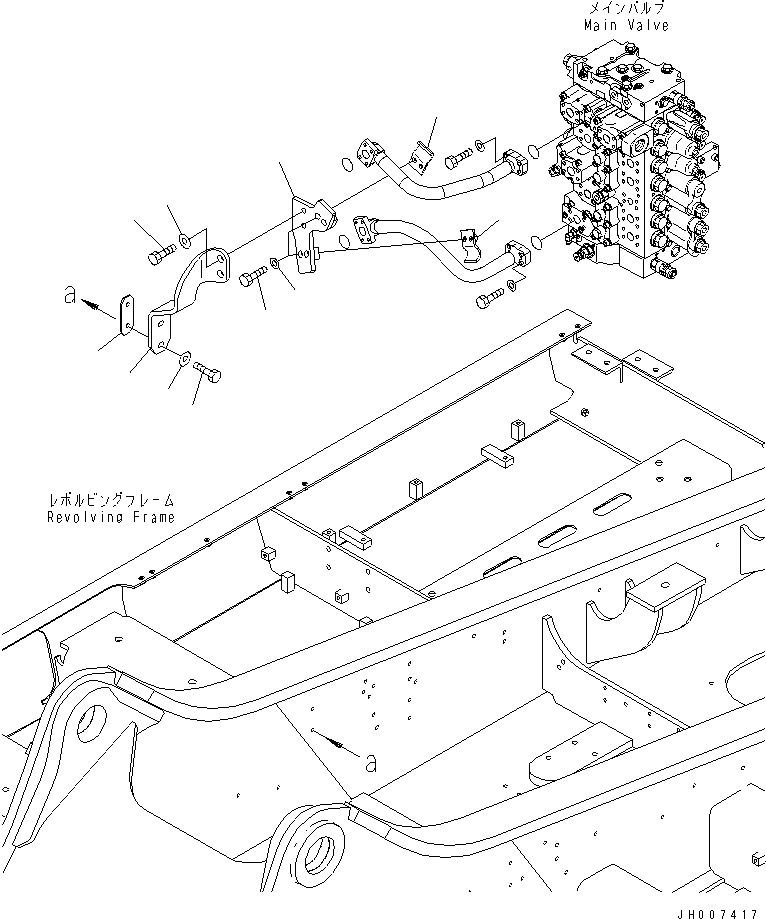 メインバルブ
Main Valve

a

レボルビングフレーム
Revolving Frame

a

JH007417