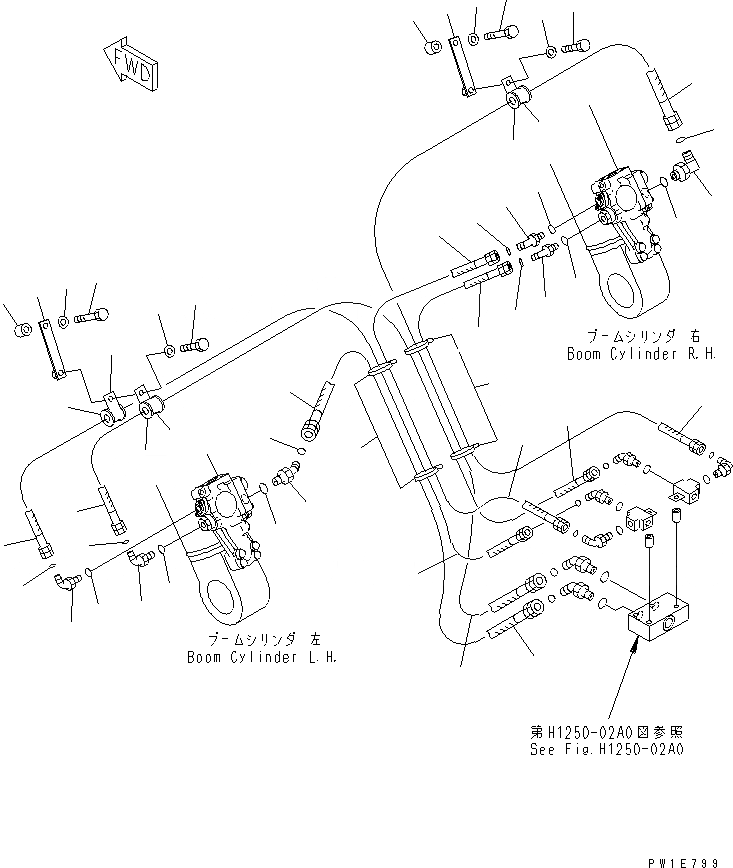 FWD

ブームシリンダ 右
Boom Cylinder R.H.

ブームシリンダ 左
Boom Cylinder L.H.

第H1250-02A0図参照
See Fig.H1250-02A0

PW1E799