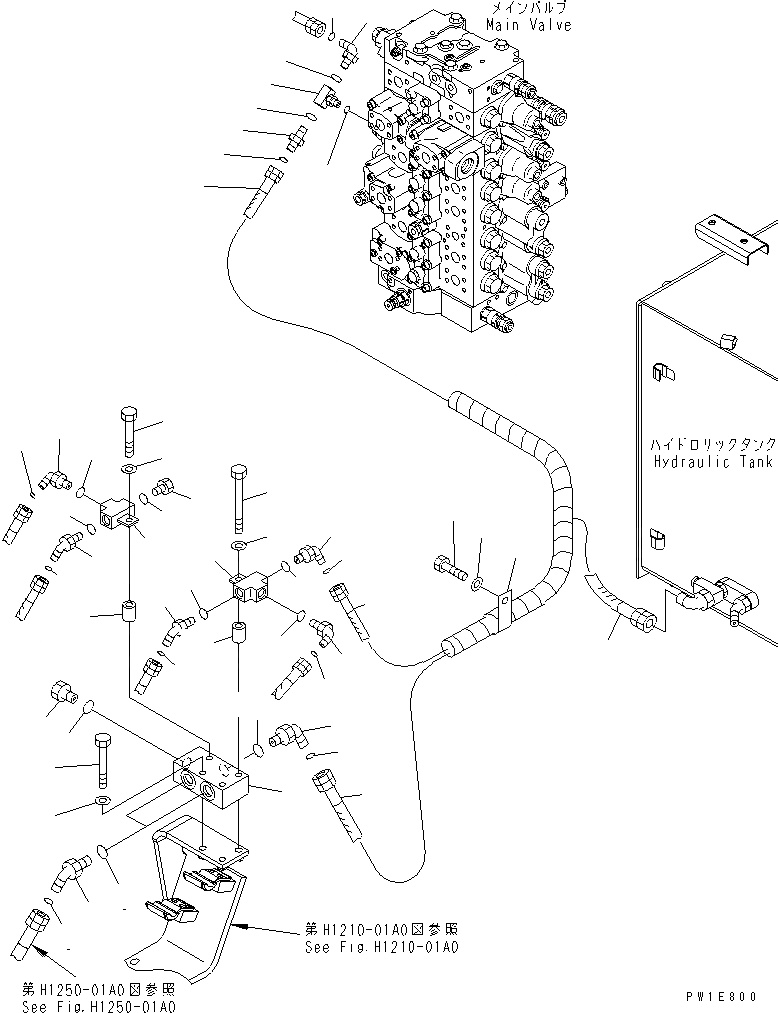 メインバルブ
Main Valve

ハイドロリックタンク
Hydraulic Tank

第H1210-01A0図参照
See Fig.H1210-01A0

第H1250-01A0図参照
See Fig.H1250-01A0

PW1E800