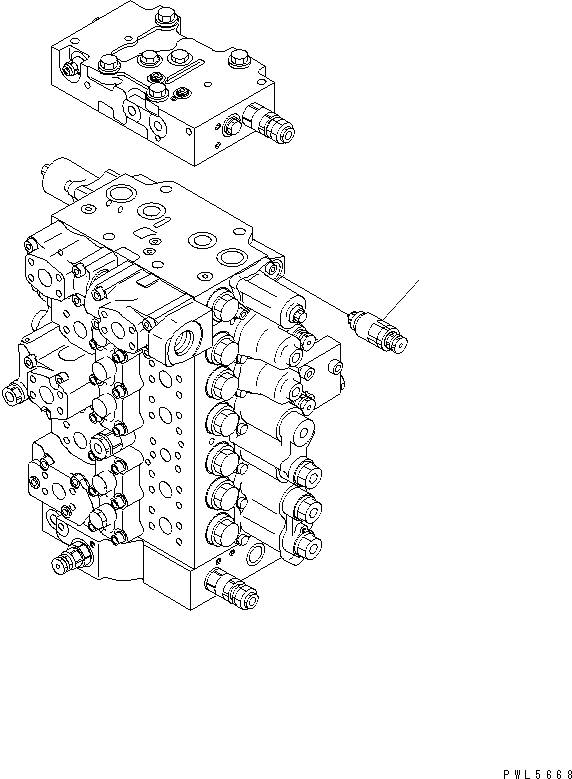 PWL5668