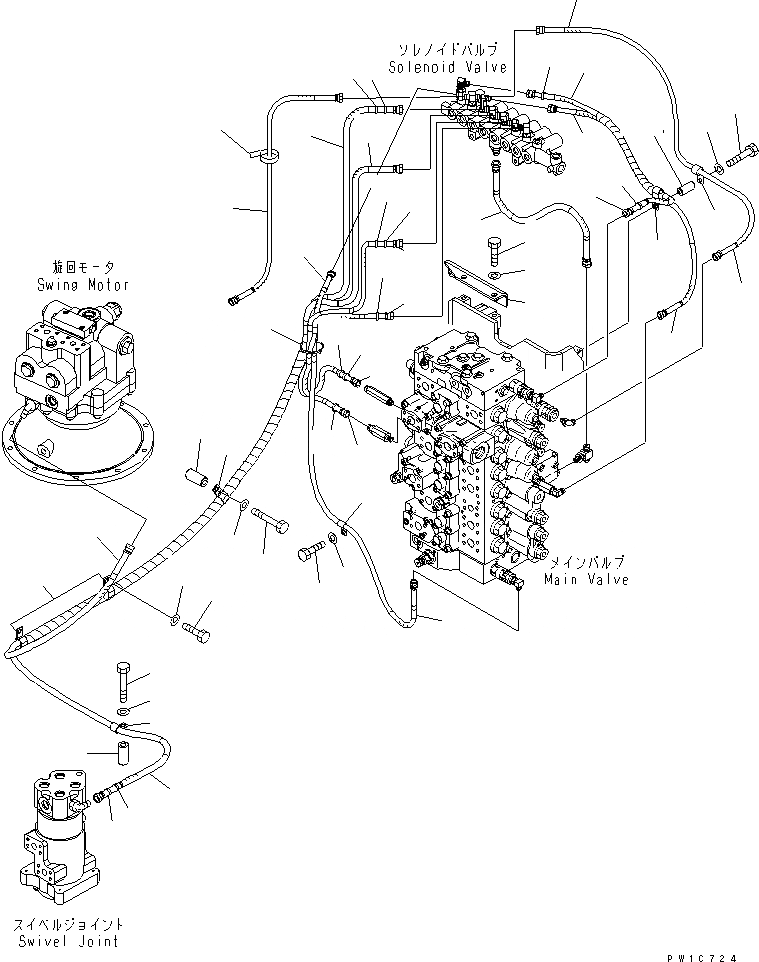 ソレノイドバルブ
Solenoid Valve

旋回モータ
Swing Motor

メインバルブ
Main Valve

スイベルジョイント
Swivel Joint

PW1C724