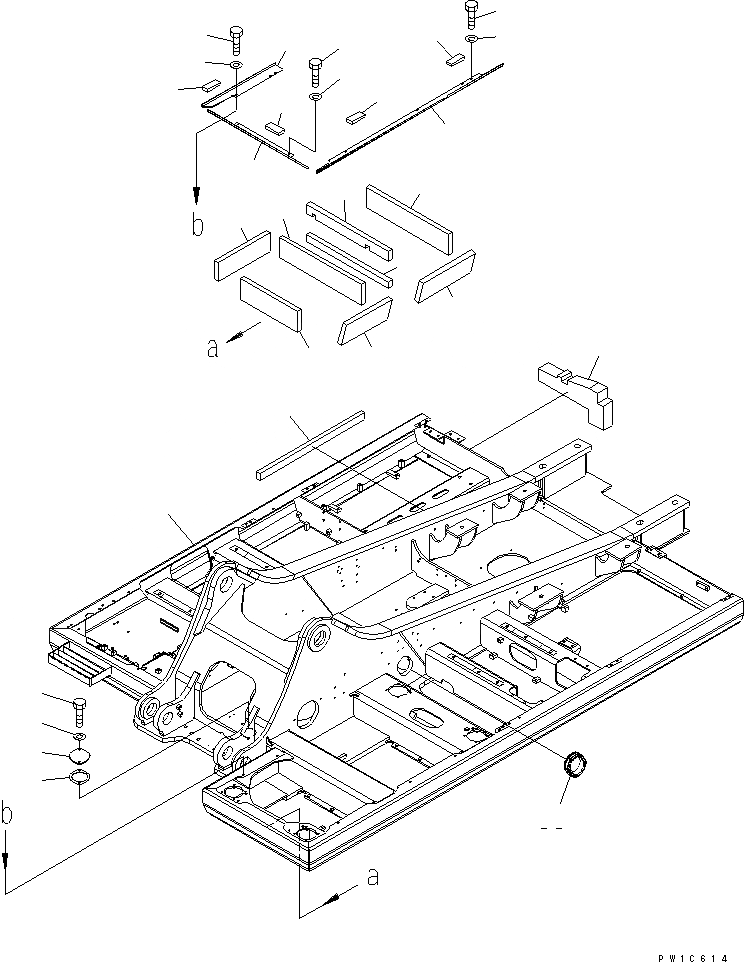 b

a

b

a

PW1C614