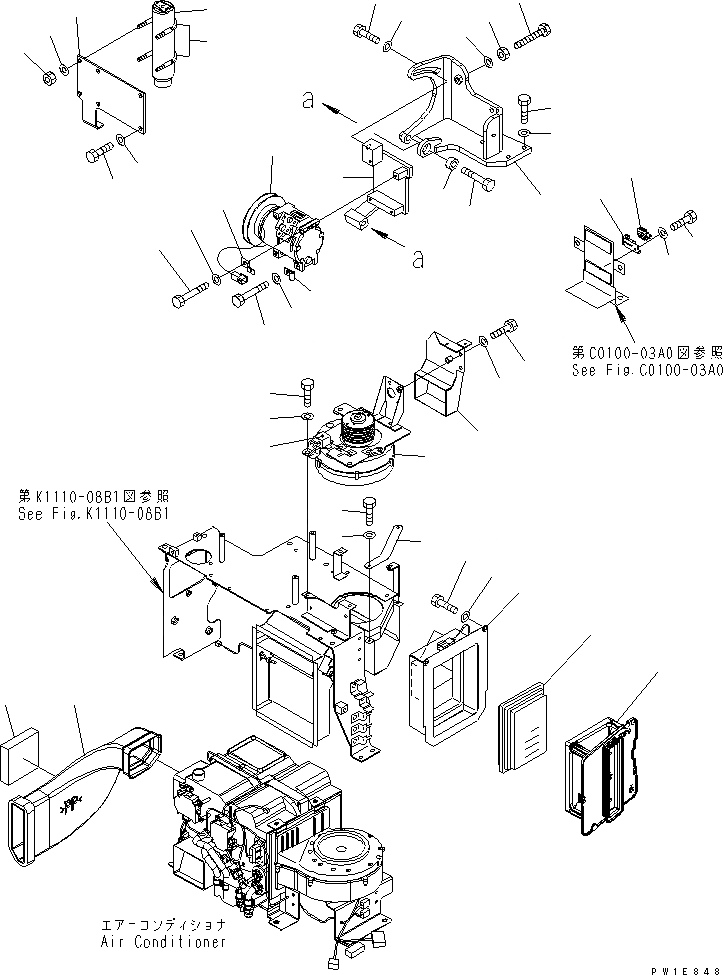 a

a

第C0100-03A0図参照
See Fig.C0100-03A0

第K1110-08B1図参照
See Fig.K1110-08B1

エアーコンディショナ
Air Conditioner

PW1E848