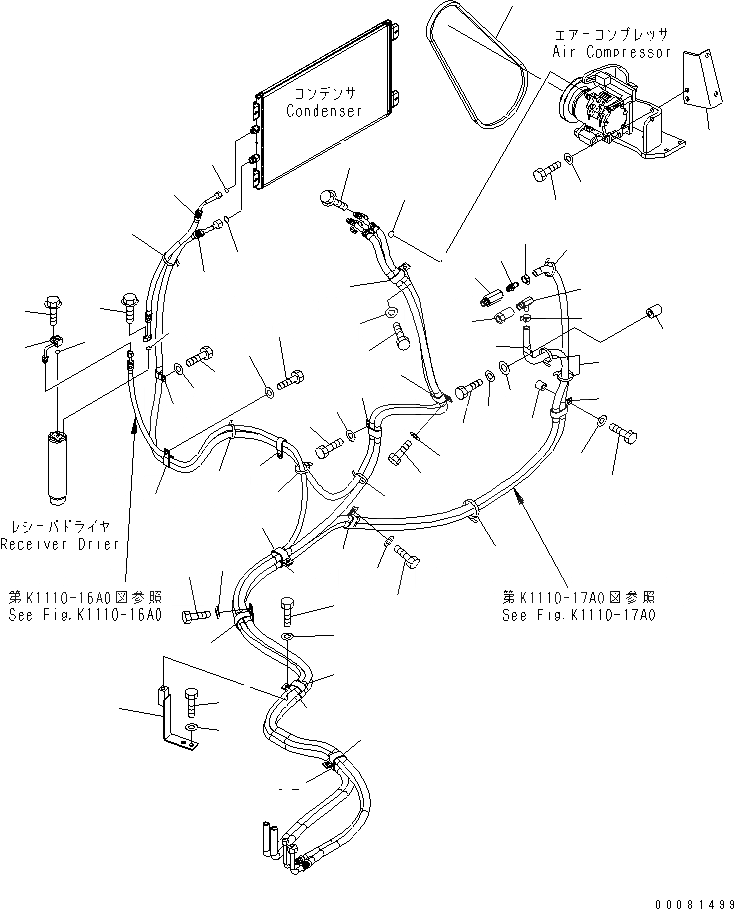 エアーコンプレッサ
Air Compressor

コンデンサ
Condenser

レシーバドライヤ
Receiver Drier

第K1110-16A0図参照
See Fig.K1110-16A0

第K1110-17A0図参照
See Fig.K1110-17A0

00081499