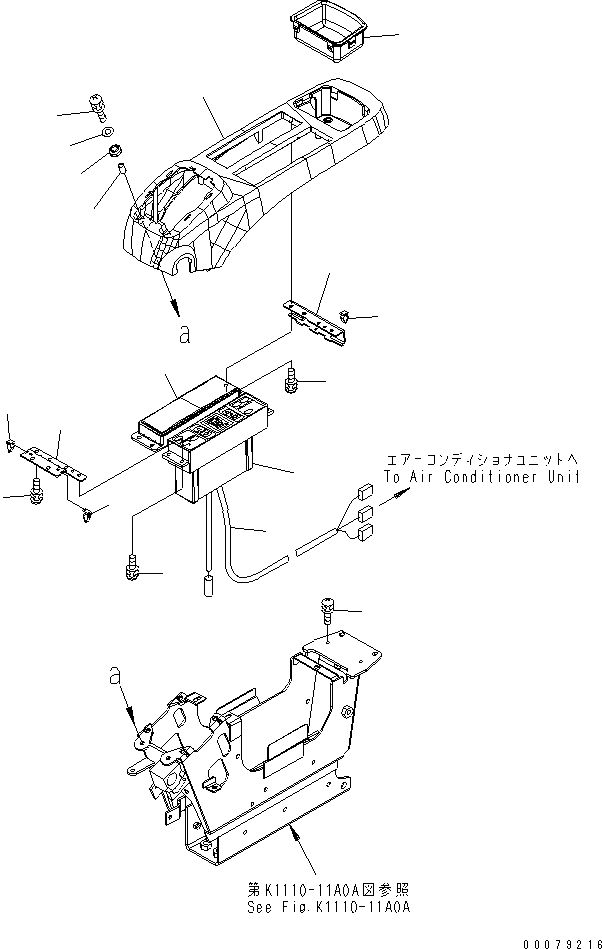 a

エアーコンディショナユニットへ
To Air Conditioner Unit

a

第K1110-11A0A図参照
See Fig.K1110-11A0A

00079216