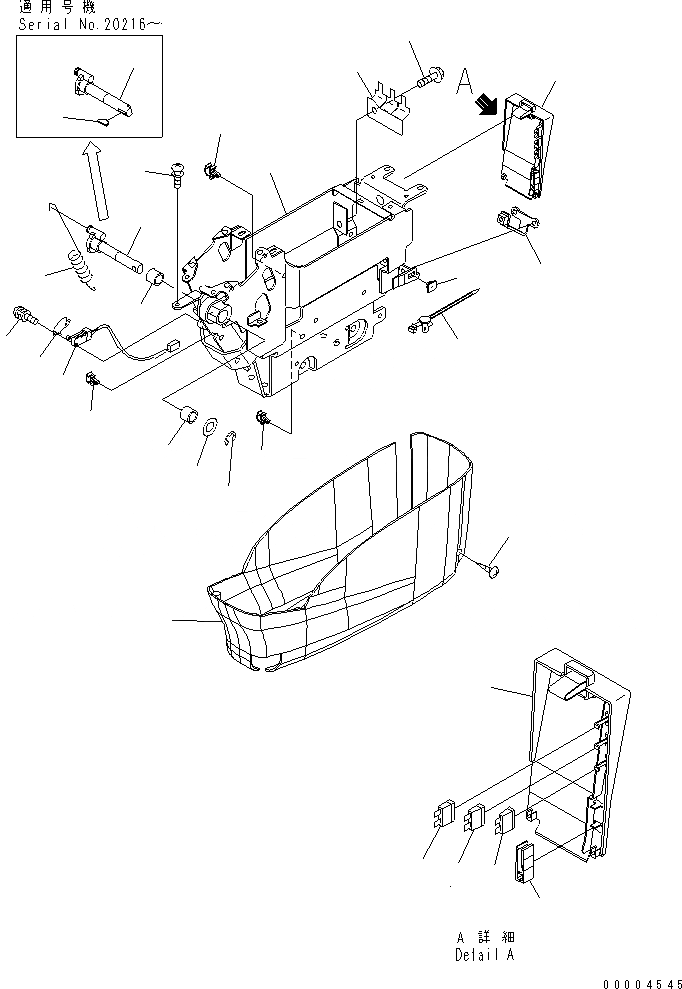 適用号機
Serial No.20216～

A

A 詳細
Detail A

00004545