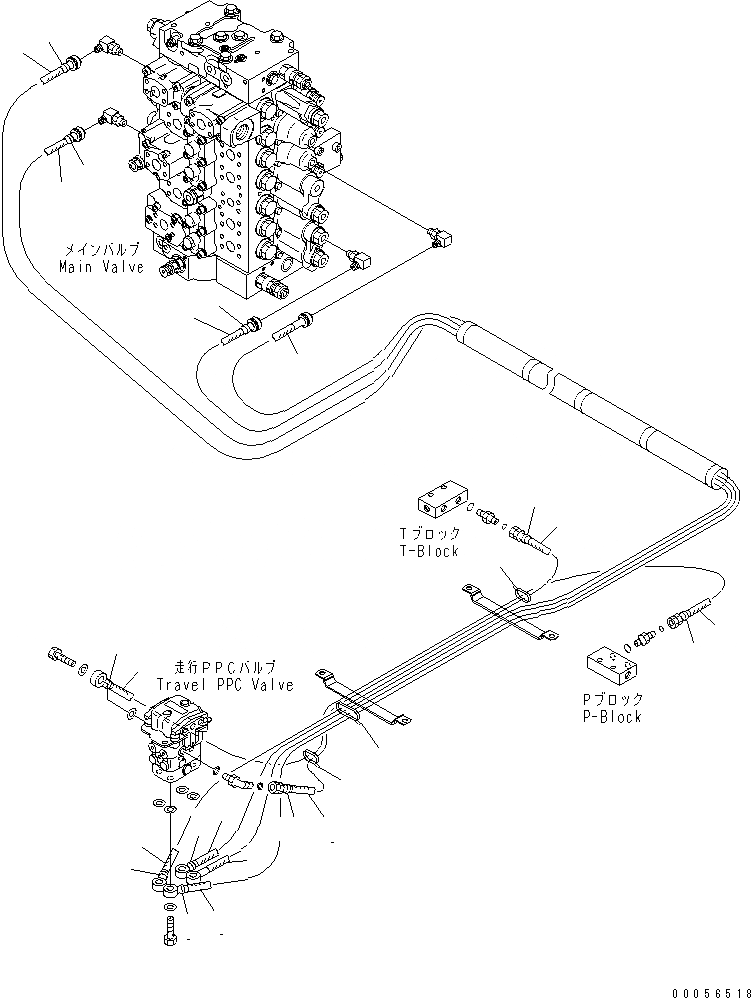 メインバルブ
Main Valve

Tブロック
T-Block

走行PPCバルブ
Travel PPC Valve

Pブロック
P-Block

00056518