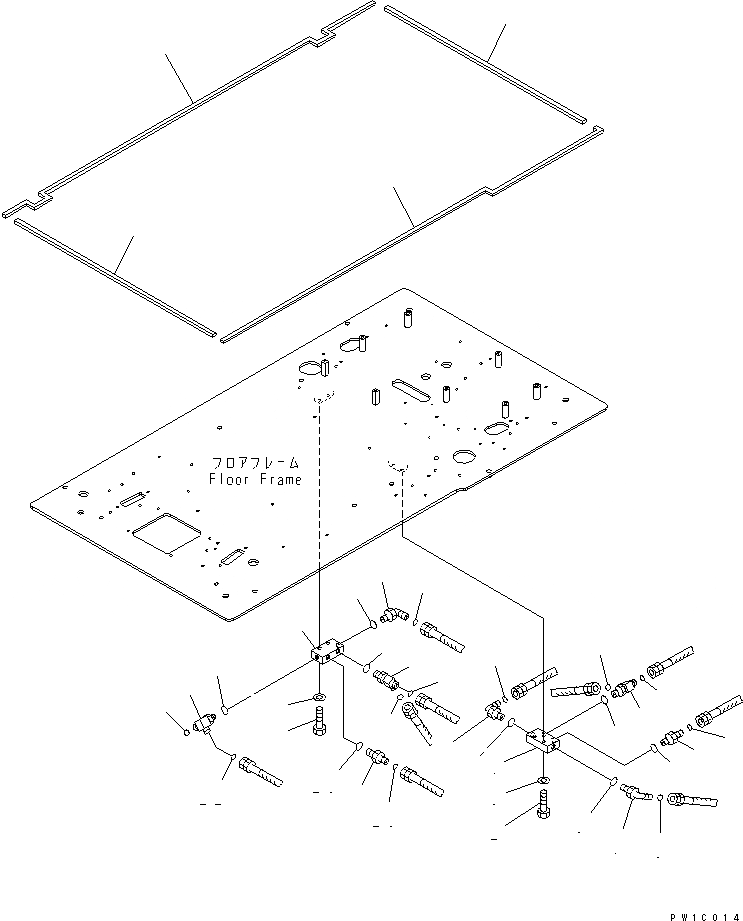 フロアフレーム
Floor Frame

PW1C014