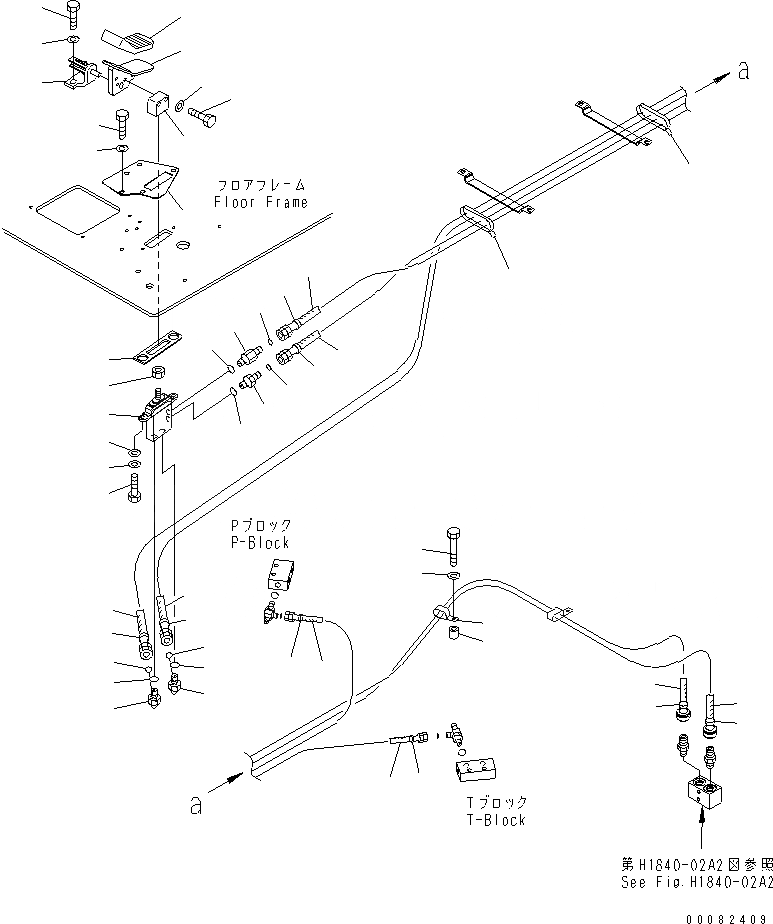 a

フロアフレーム
Floor Frame

Pブロック
P-Block

a

Tブロック
T-Block

第H1840-02A2図参照
See Fig.H1840-02A2

00082409