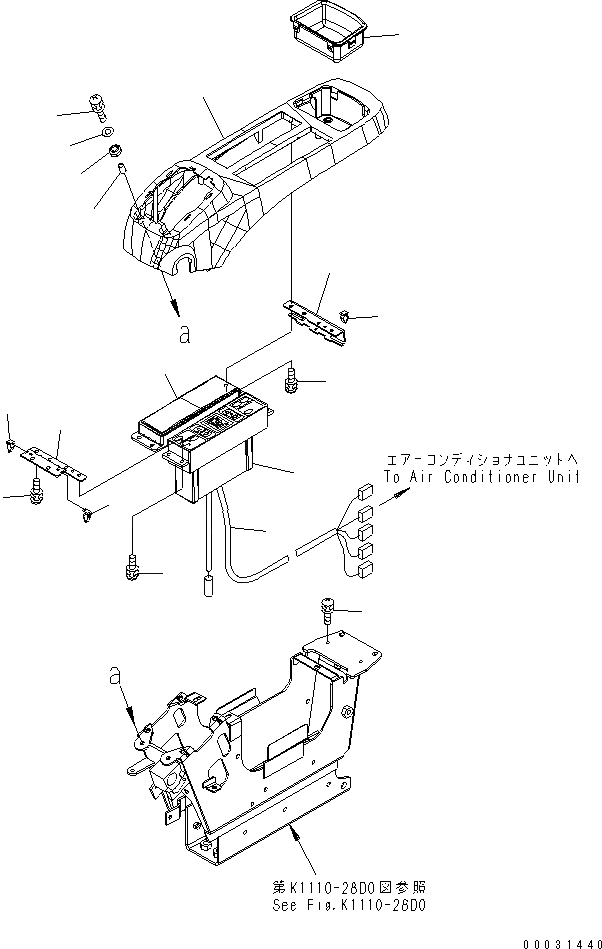 a

エアーコンディショナユニットへ
To Air Conditioner Unit

a

第K1110-26D0図参照
See Fig.K1110-26D0

00031440