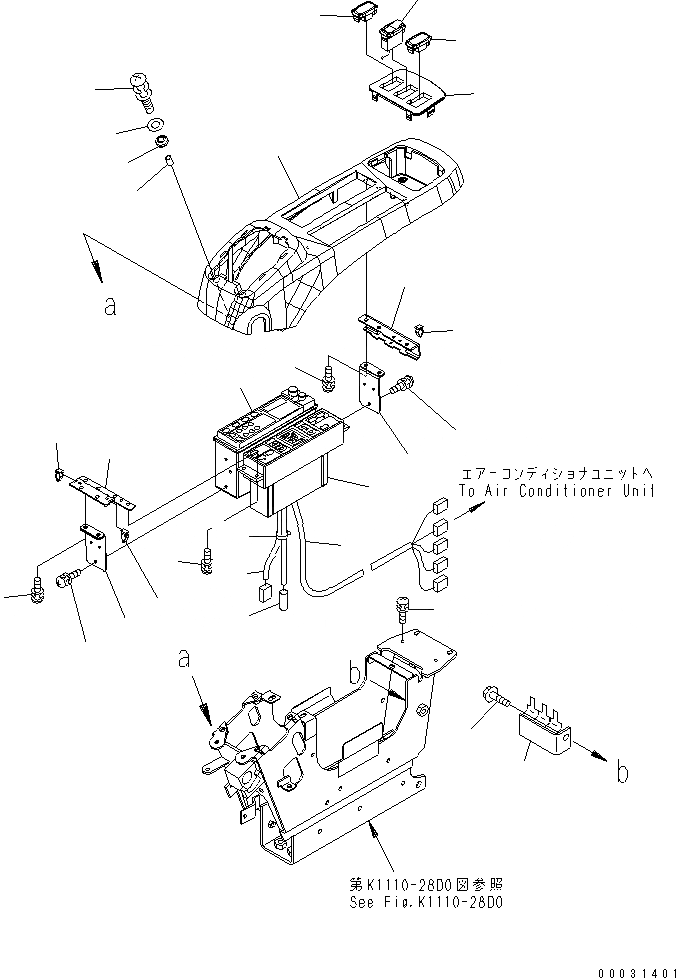 a

エアーコンディショナユニットへ
To Air Conditioner Unit

a

b

b

第K1110-28D0図参照
See Fig.K1110-28D0

00031401