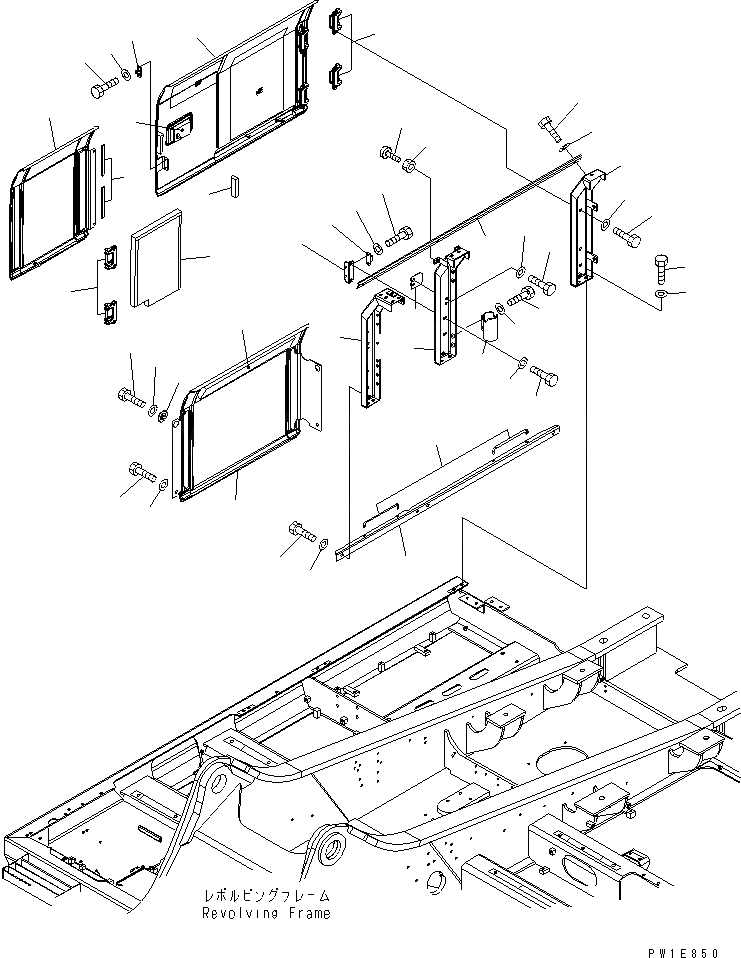 レボルビングフレーム
Revolving Frame

PW1E850