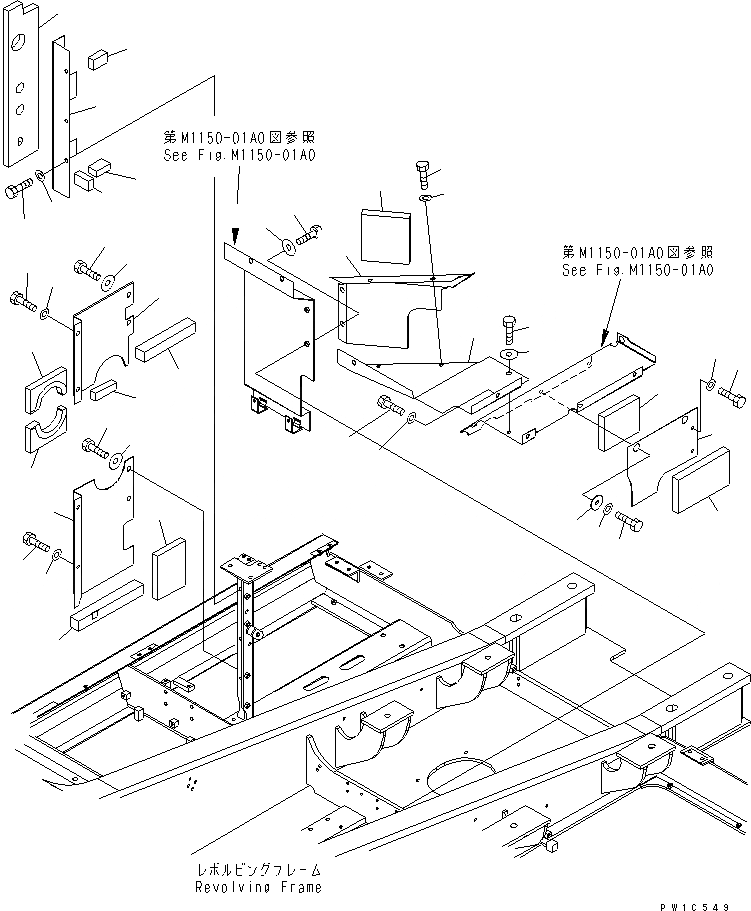 第M1150-01A0図参照
See Fig.M1150-01A0

第M1150-01A0図参照
See Fig.M1150-01A0

レボルビングフレーム
Revolving Frame

PW1C549