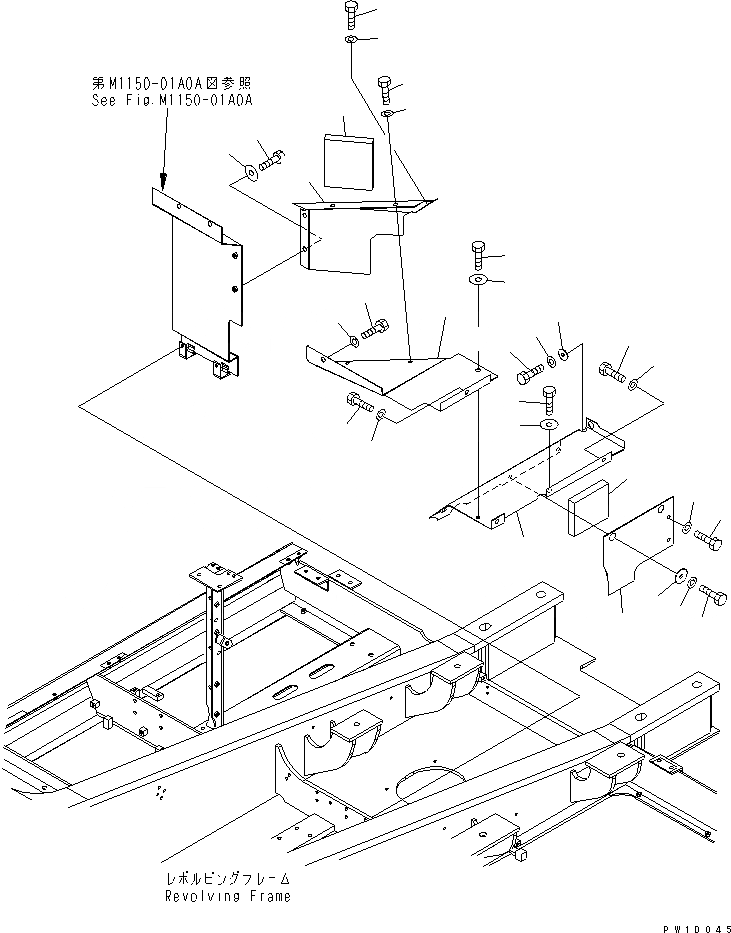 第M1150-01A0A図参照
See Fig.M1150-01A0A

レボルビングフレーム
Revolving Frame

PW10045