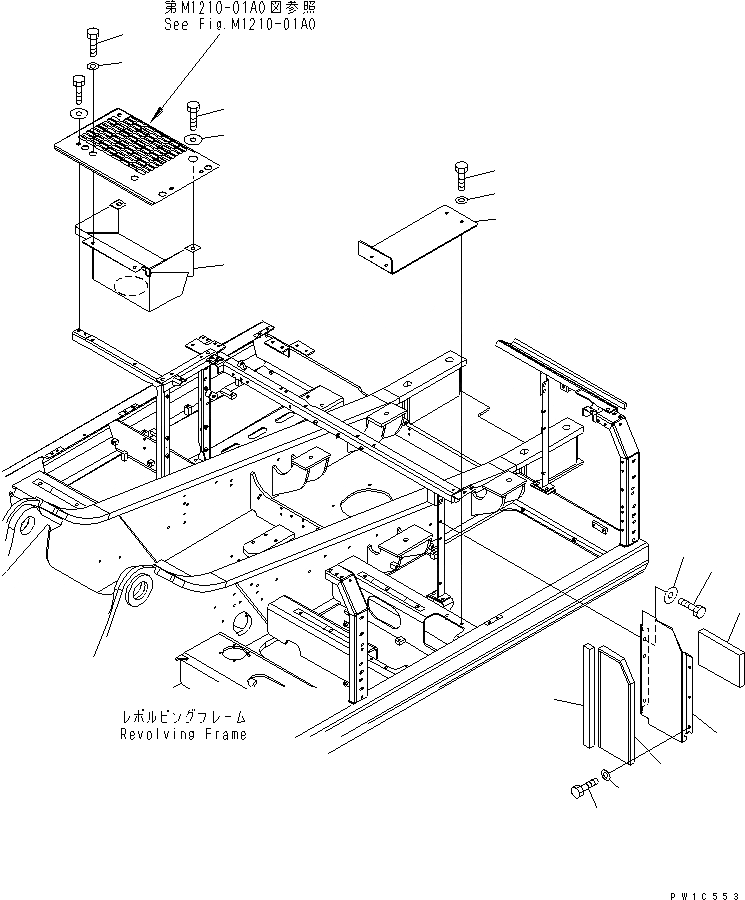 第M1210-01A0図参照
See Fig.M1210-01A0

レボルビングフレーム
Revolving Frame

PW1C553